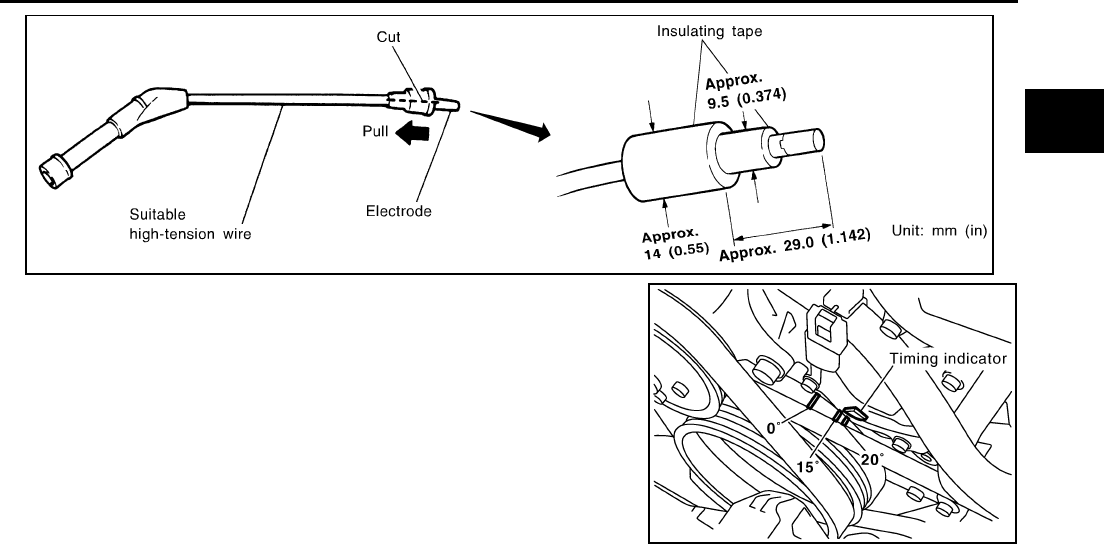 Cut

Pull

Suitable high-tension wire

Electrode

Insulating tape

Approx. 9.5 (0.374)

Approx. 14 (0.55)

Approx. 29.0 (1.142)

Unit: mm (in)

Timing indicator

0°

15°

20°