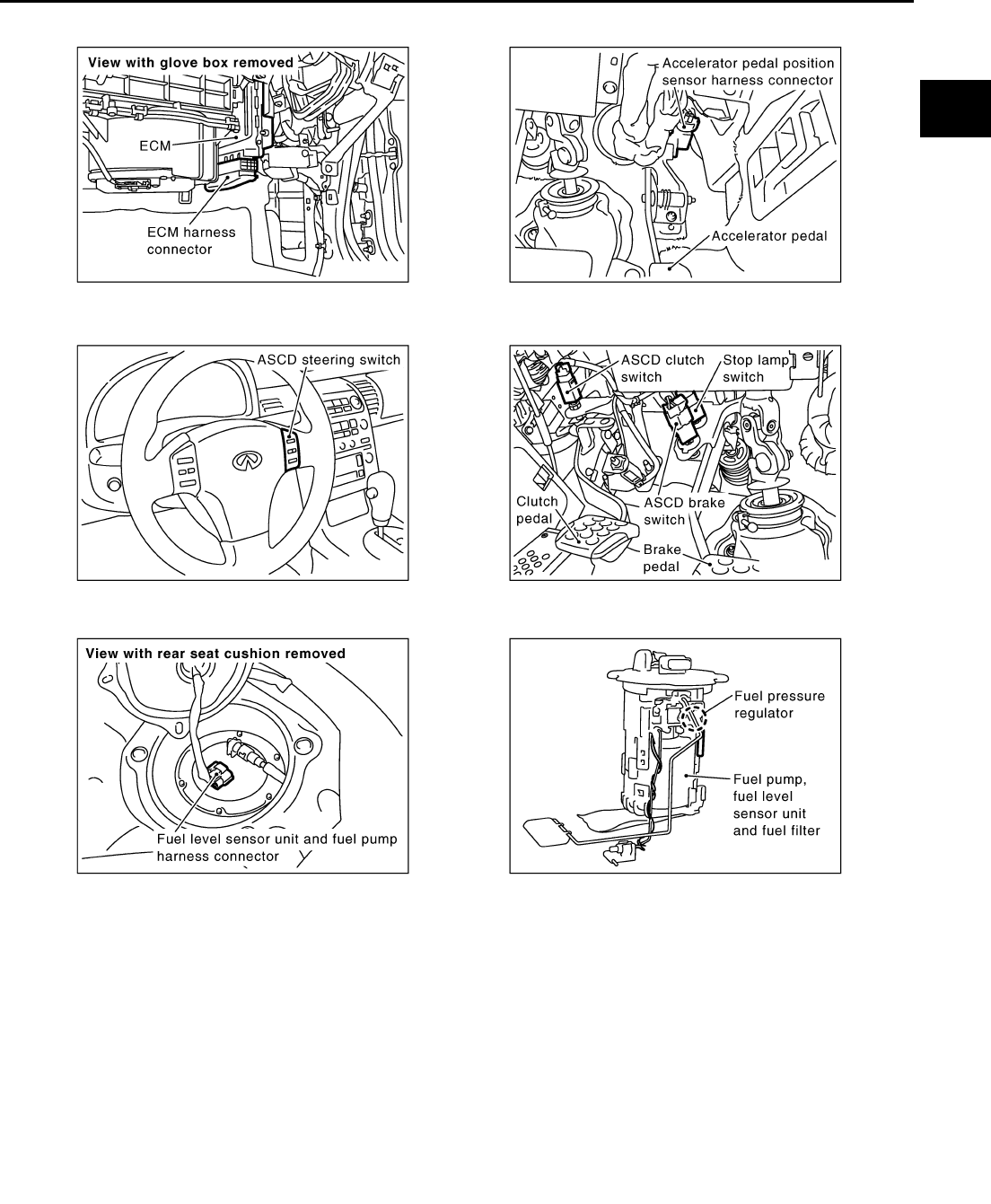 View with glove box removed

ECM

ECM harness connector

Accelerator pedal position sensor harness connector

Accelerator pedal

ASCD steering switch

ASCD clutch switch

Stop lamp switch

Clutch pedal

ASCD brake switch

Brake pedal

View with rear seat cushion removed

Fuel level sensor unit and fuel pump harness connector

Fuel pressure regulator

Fuel pump, fuel level sensor unit and fuel filter