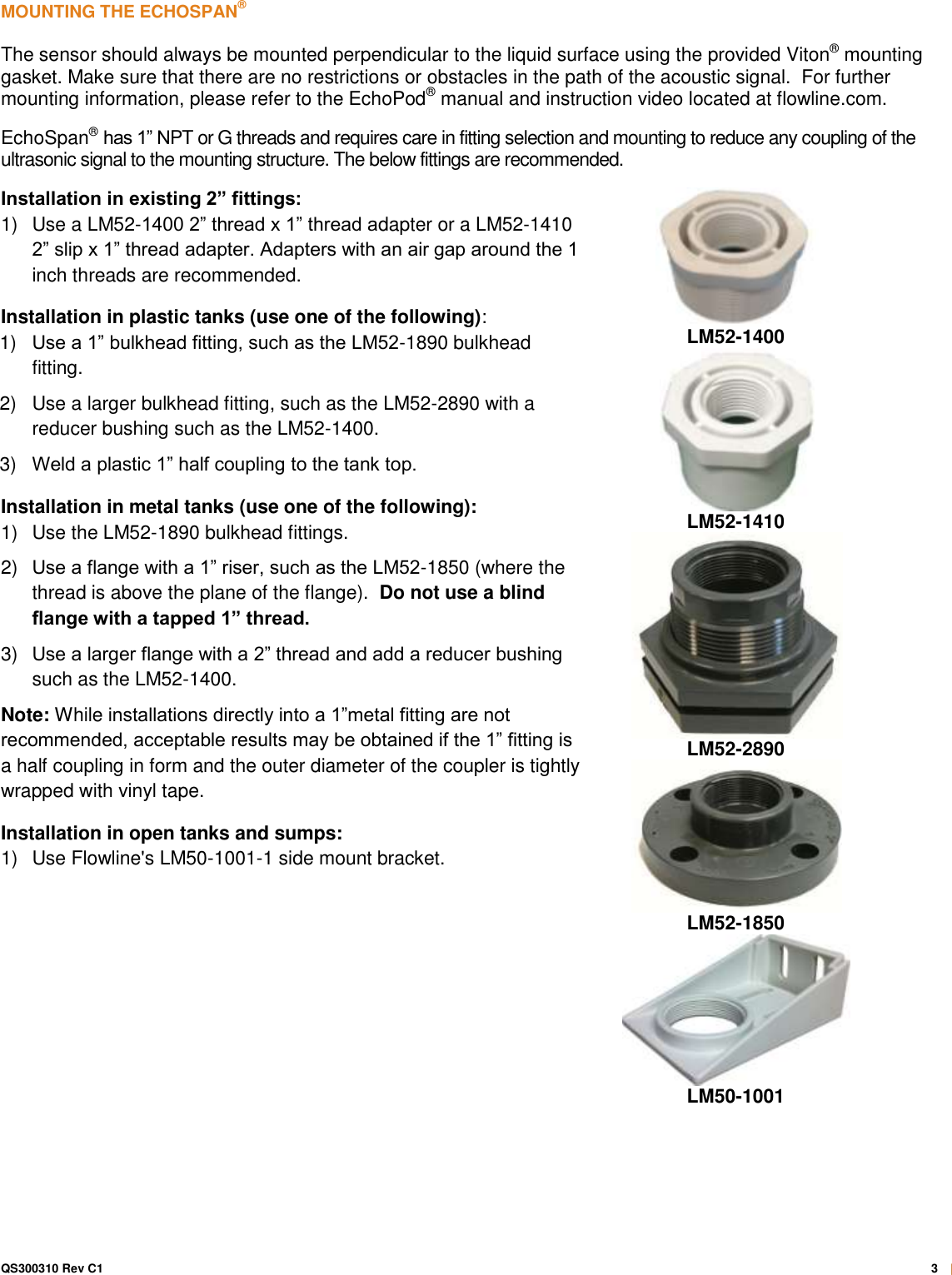 MOUNTING THE ECHOSPAN®

The sensor should always be mounted perpendicular to the liquid surface using the provided Viton® mounting gasket. Make sure that there are no restrictions or obstacles in the path of the acoustic signal. For further mounting information, please refer to the EchoPod® manual and instruction video located at flowline.com.

EchoSpan® has 1” NPT or G threads and requires care in fitting selection and mounting to reduce any coupling of the ultrasonic signal to the mounting structure. The below fittings are recommended.

Installation in existing 2” fittings:
1) Use a LM52-1400 2” thread x 1” thread adapter or a LM52-1410 2” slip x 1” thread adapter. Adapters with an air gap around the 1 inch threads are recommended.

Installation in plastic tanks (use one of the following):
1) Use a 1” bulkhead fitting, such as the LM52-1890 bulkhead fitting.
2) Use a larger bulkhead fitting, such as the LM52-2890 with a reducer bushing such as the LM52-1400.
3) Weld a plastic 1” half coupling to the tank top.

Installation in metal tanks (use one of the following):
1) Use the LM52-1890 bulkhead fittings.
2) Use a flange with a 1” riser, such as the LM52-1850 (where the thread is above the plane of the flange). Do not use a blind flange with a tapped 1” thread.
3) Use a larger flange with a 2” thread and add a reducer bushing such as the LM52-1400.

Note: While installations directly into a 1”metal fitting are not recommended, acceptable results may be obtained if the 1” fitting is a half coupling in form and the outer diameter of the coupler is tightly wrapped with vinyl tape.

Installation in open tanks and sumps:
1) Use Flowline's LM50-1001-1 side mount bracket.

LM52-1400
LM52-1410
LM52-2890
LM52-1850
LM50-1001

QS300310 Rev C1
3