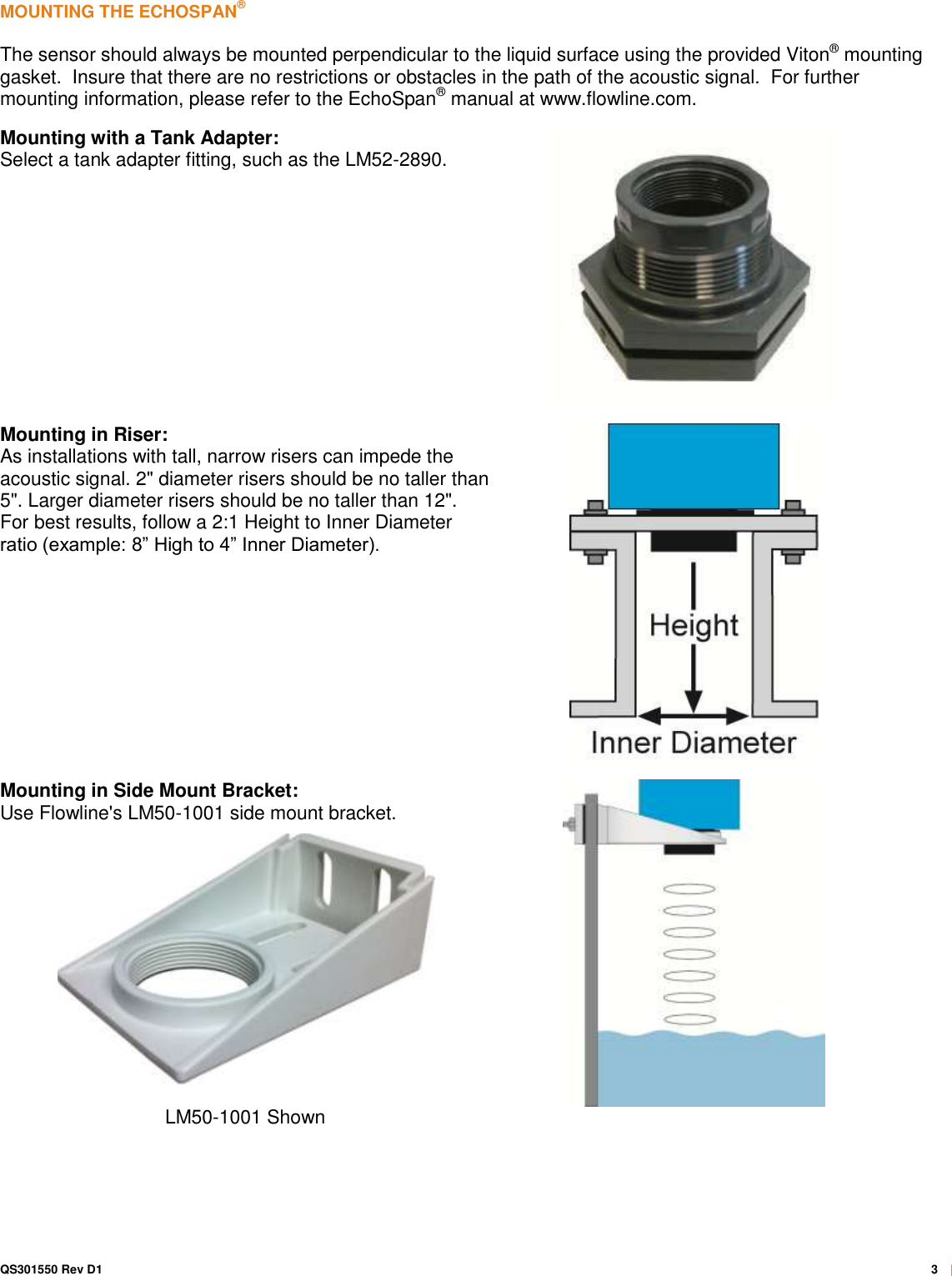 MOUNTING THE ECHOSPAN®

The sensor should always be mounted perpendicular to the liquid surface using the provided Viton® mounting gasket. Insure that there are no restrictions or obstacles in the path of the acoustic signal. For further mounting information, please refer to the EchoSpan® manual at www.flowline.com.

Mounting with a Tank Adapter:
Select a tank adapter fitting, such as the LM52-2890.

Mounting in Riser:
As installations with tall, narrow risers can impede the acoustic signal. 2" diameter risers should be no taller than 5". Larger diameter risers should be no taller than 12". For best results, follow a 2:1 Height to Inner Diameter ratio (example: 8” High to 4” Inner Diameter).

Height

Inner Diameter

Mounting in Side Mount Bracket:
Use Flowline's LM50-1001 side mount bracket.

LM50-1001 Shown

QS301550 Rev D1

3