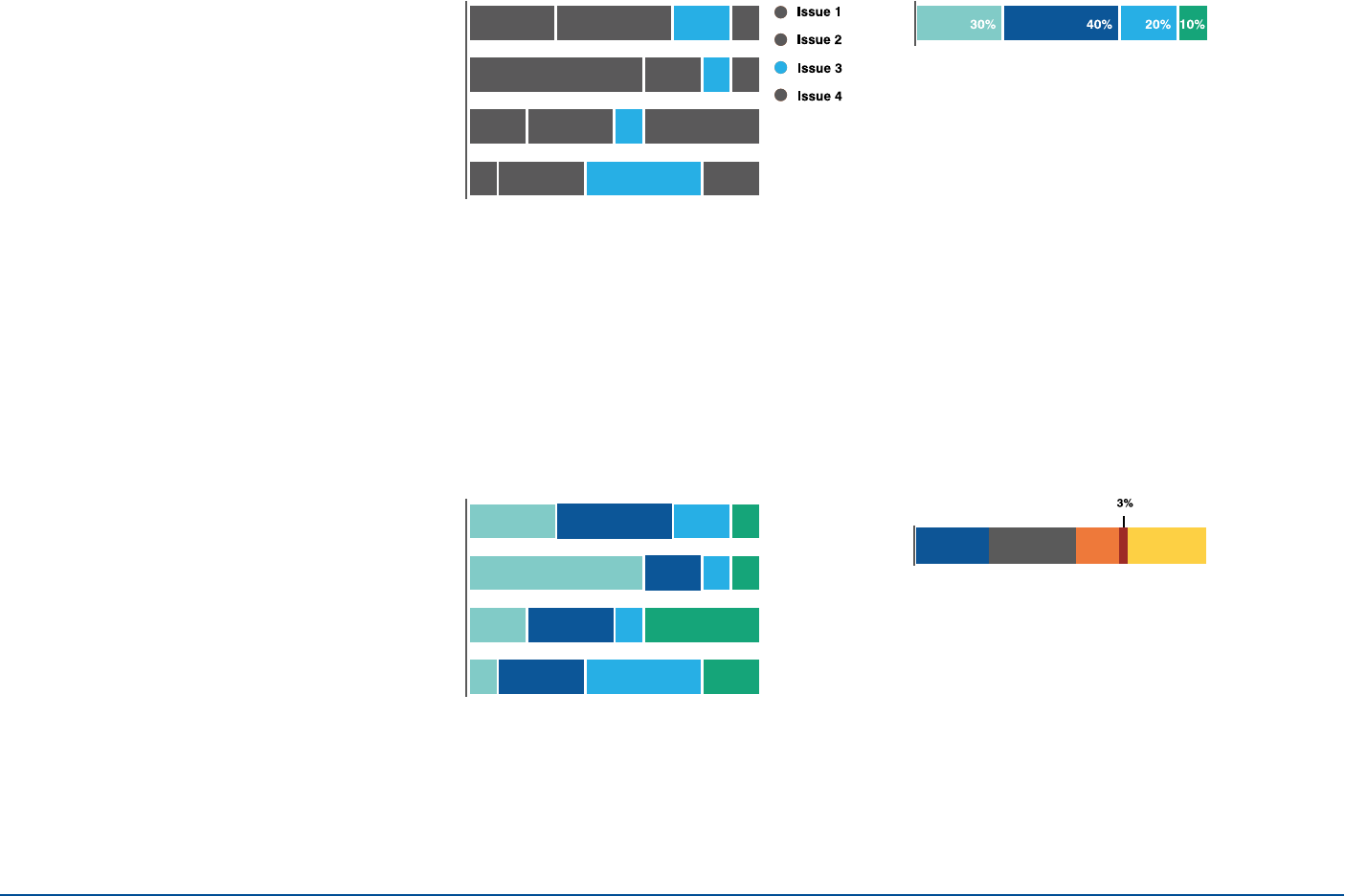 Issue 1
Issue 2
Issue 3
Issue 4

30% 40% 20% 10%

3%