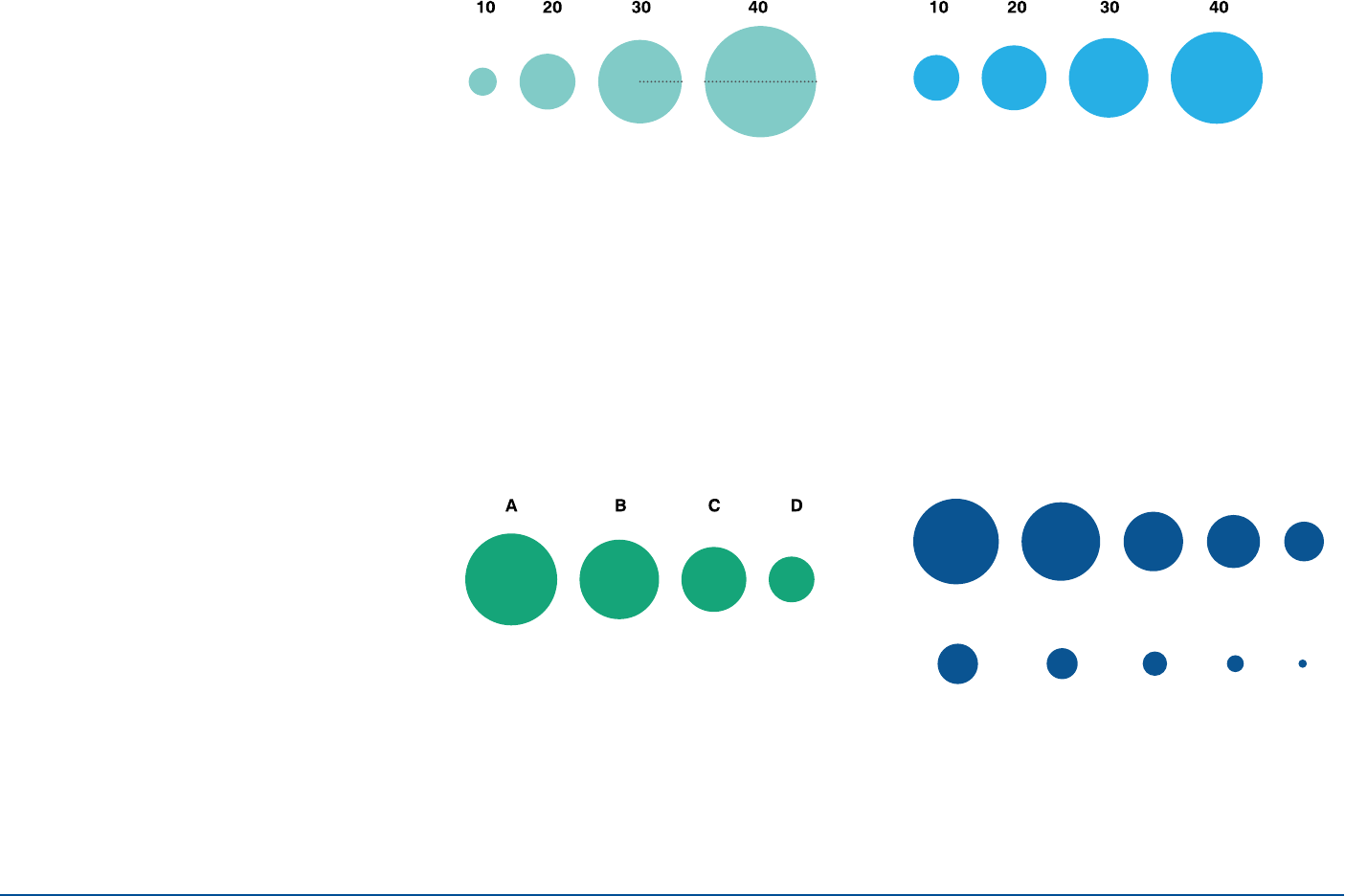 10 20 30 40

10 20 30 40

A B C D