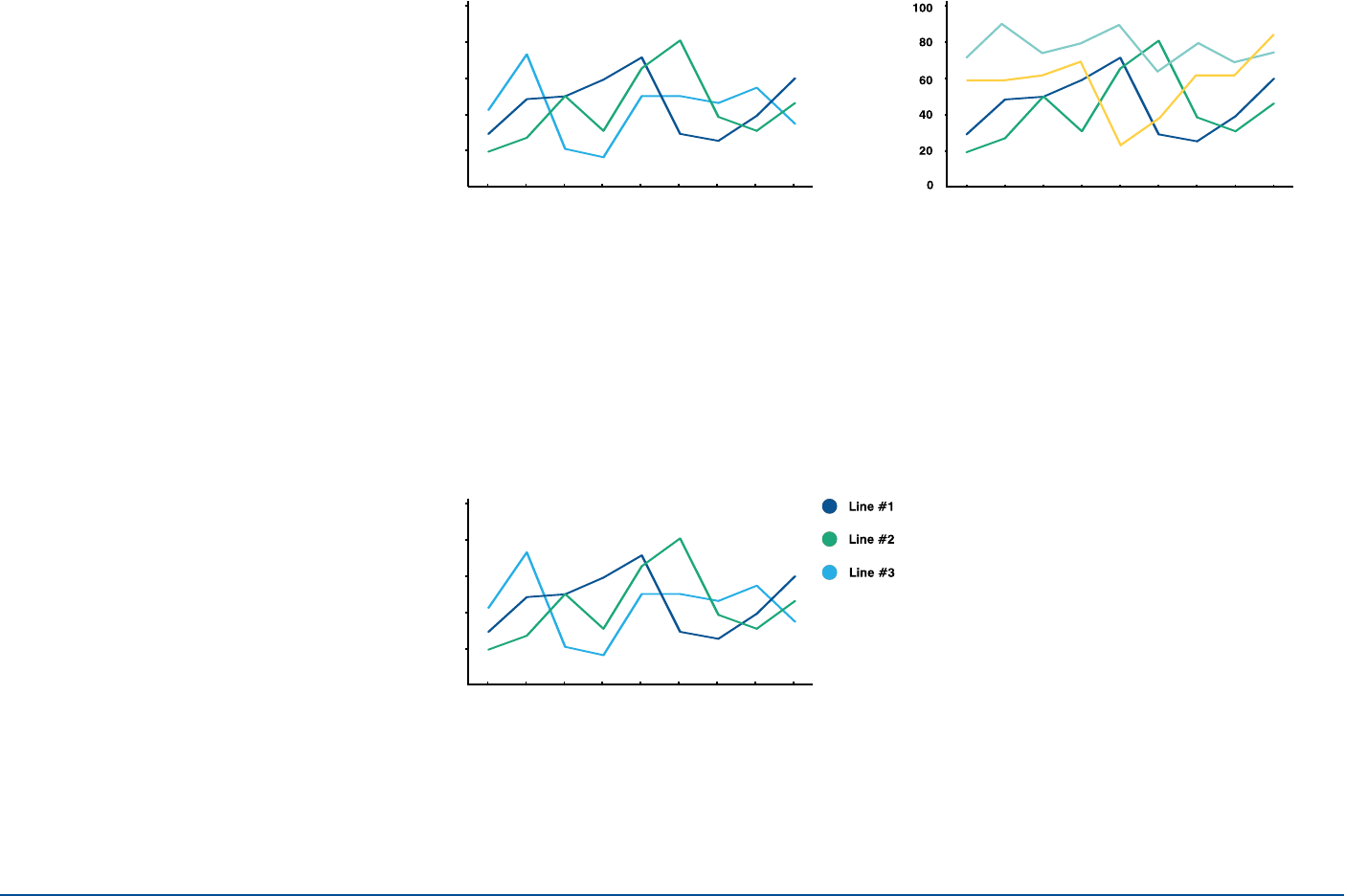 100
80
60
40
20
0

Line #1
Line #2
Line #3