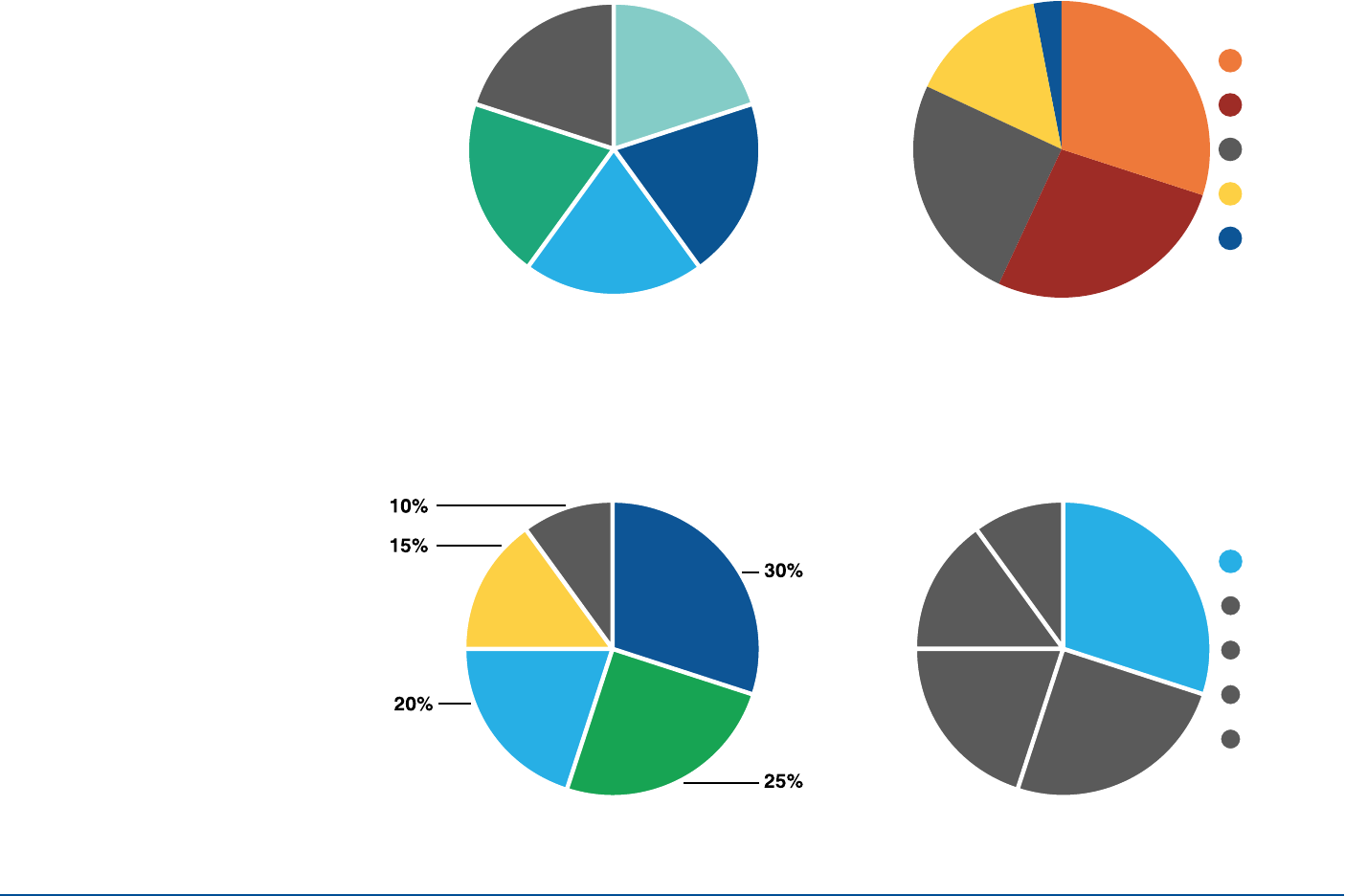 10%
15%
30%
20%
25%