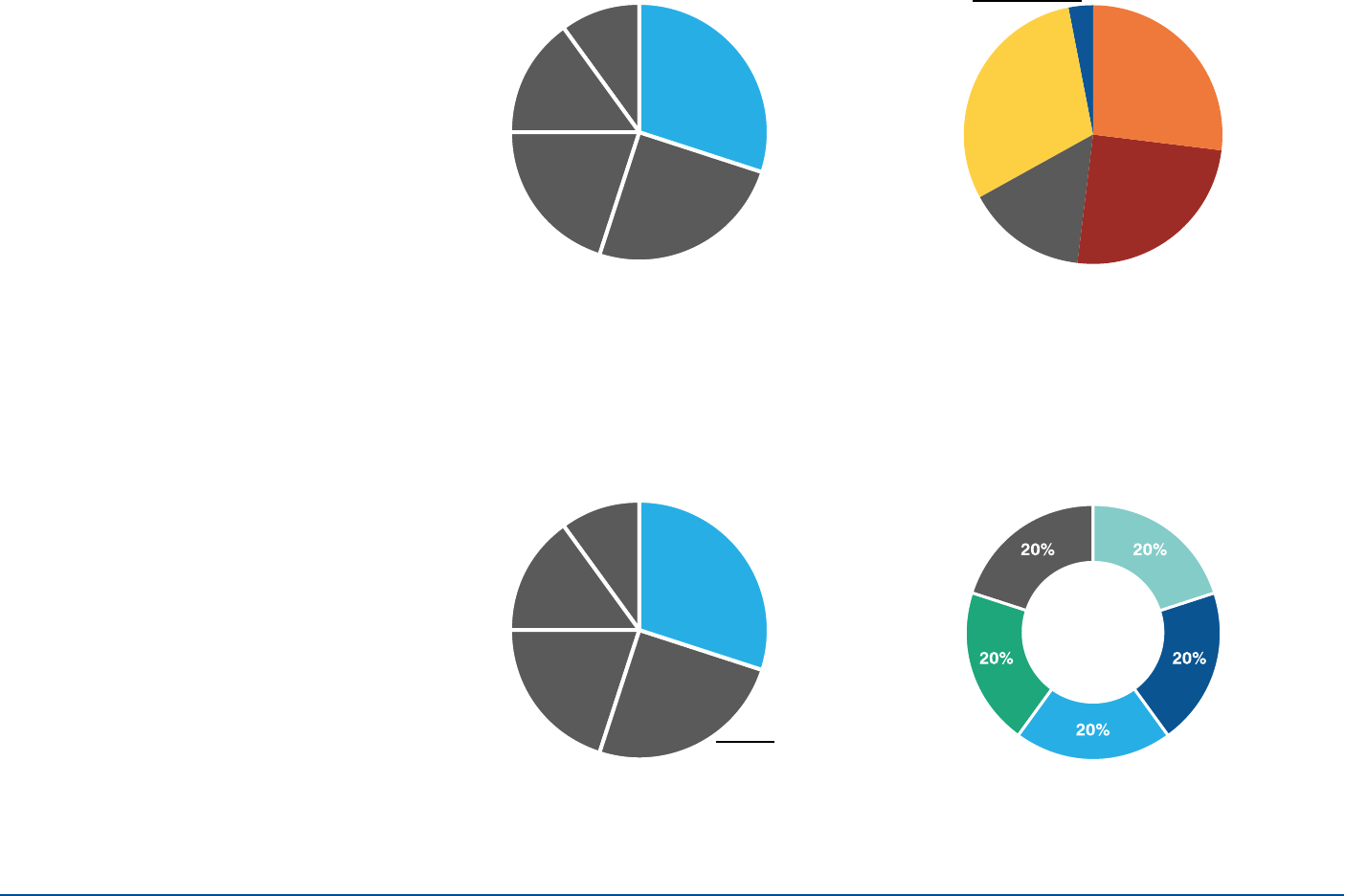 20%
20%
20%
20%
20%