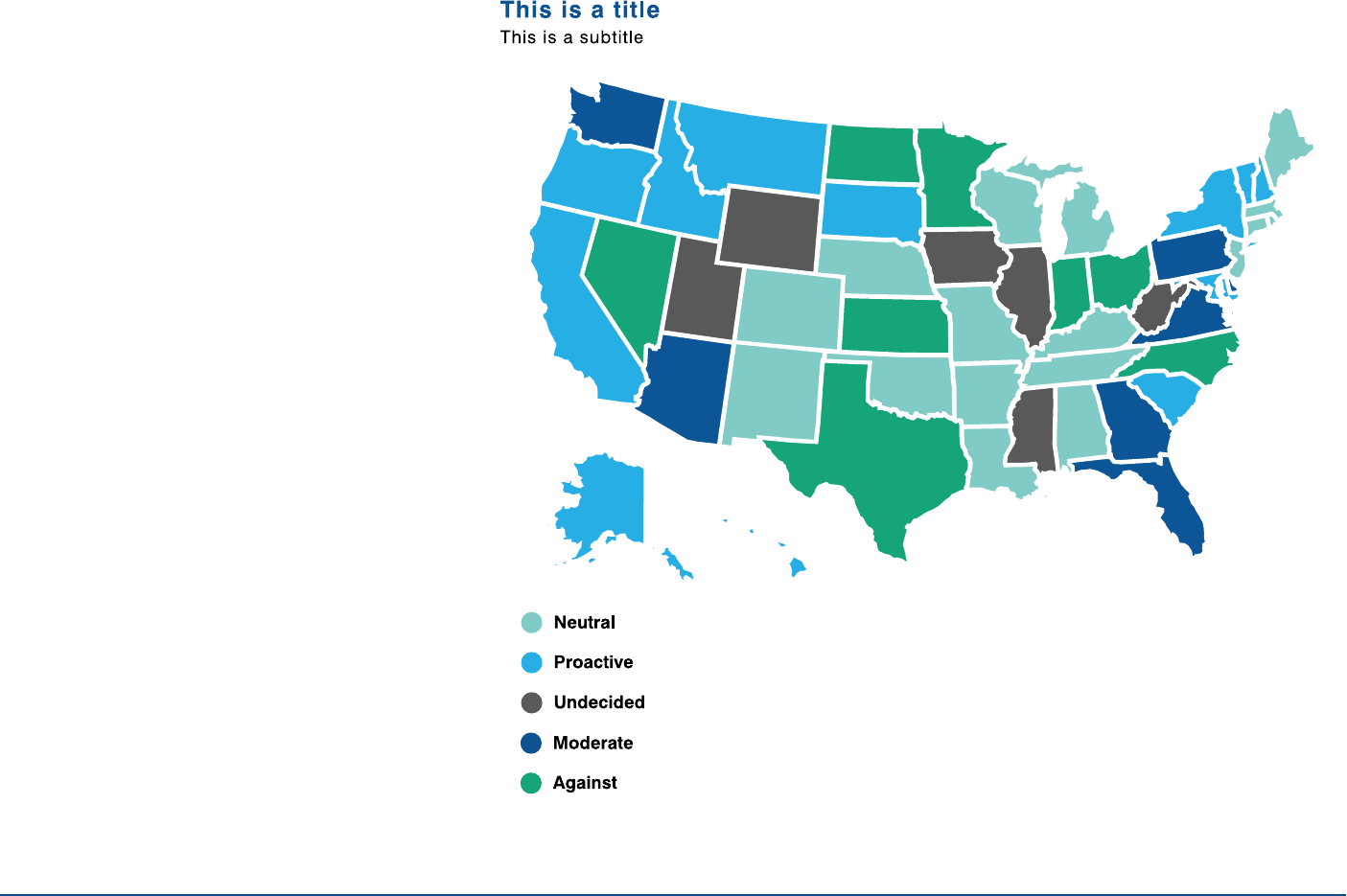 This is a title
This is a subtitle

Neutral
Proactive
Undecided
Moderate
Against