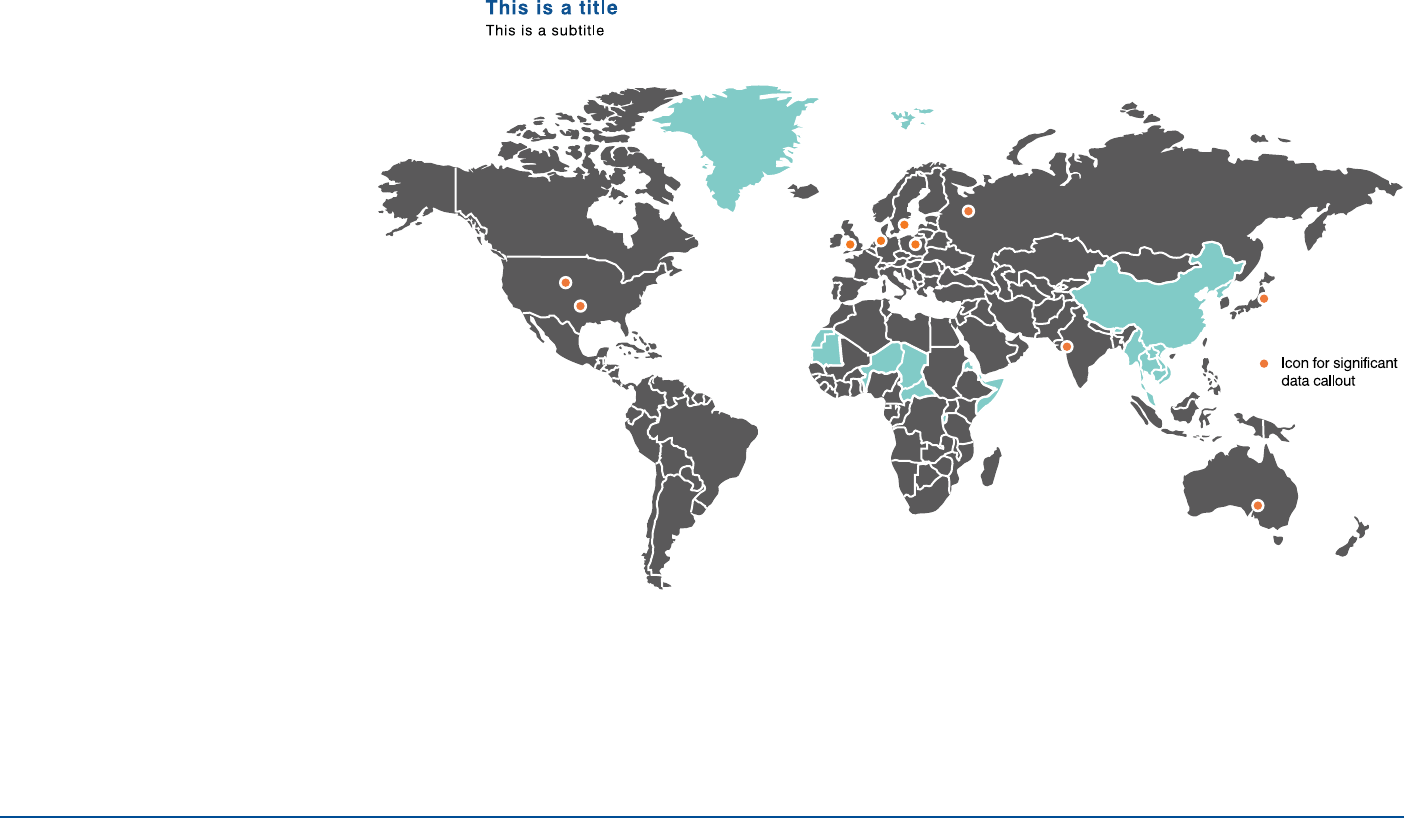 This is a title
This is a subtitle

Icon for significant data callout