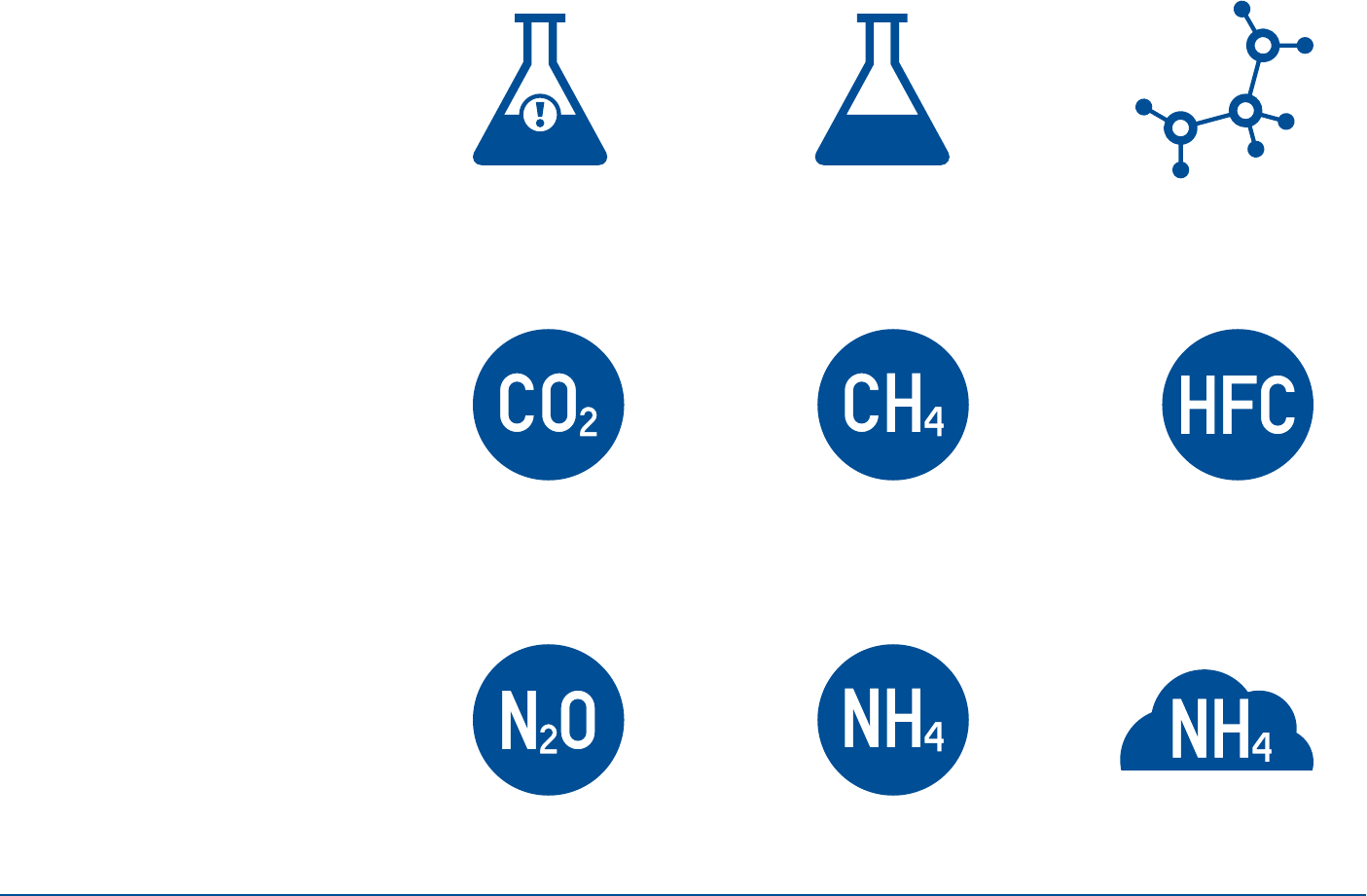 !

$CO_2$

$CH_4$

HFC

$N_2O$

$NH_4$

$NH_4$