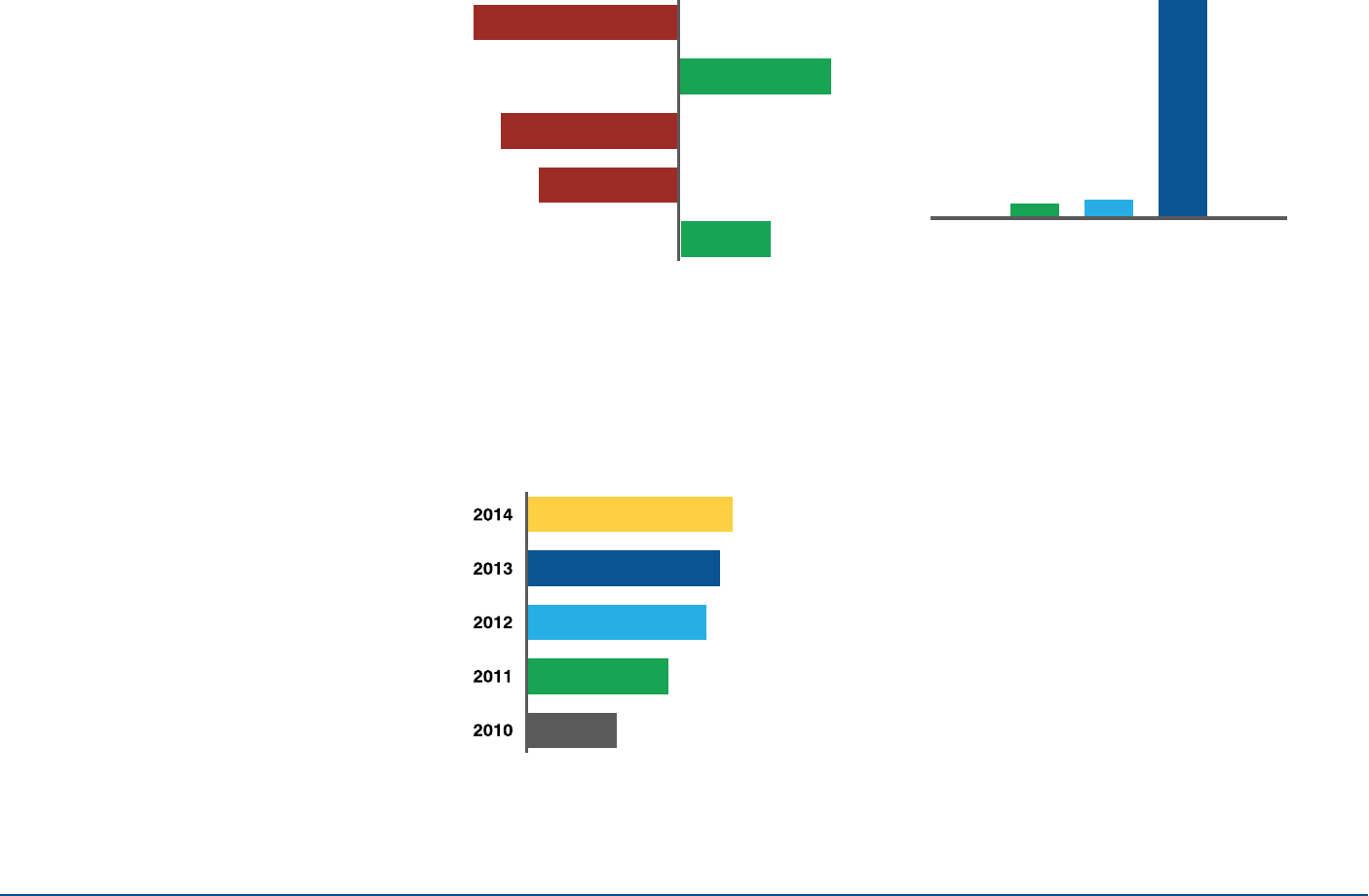 2014
2013
2012
2011
2010