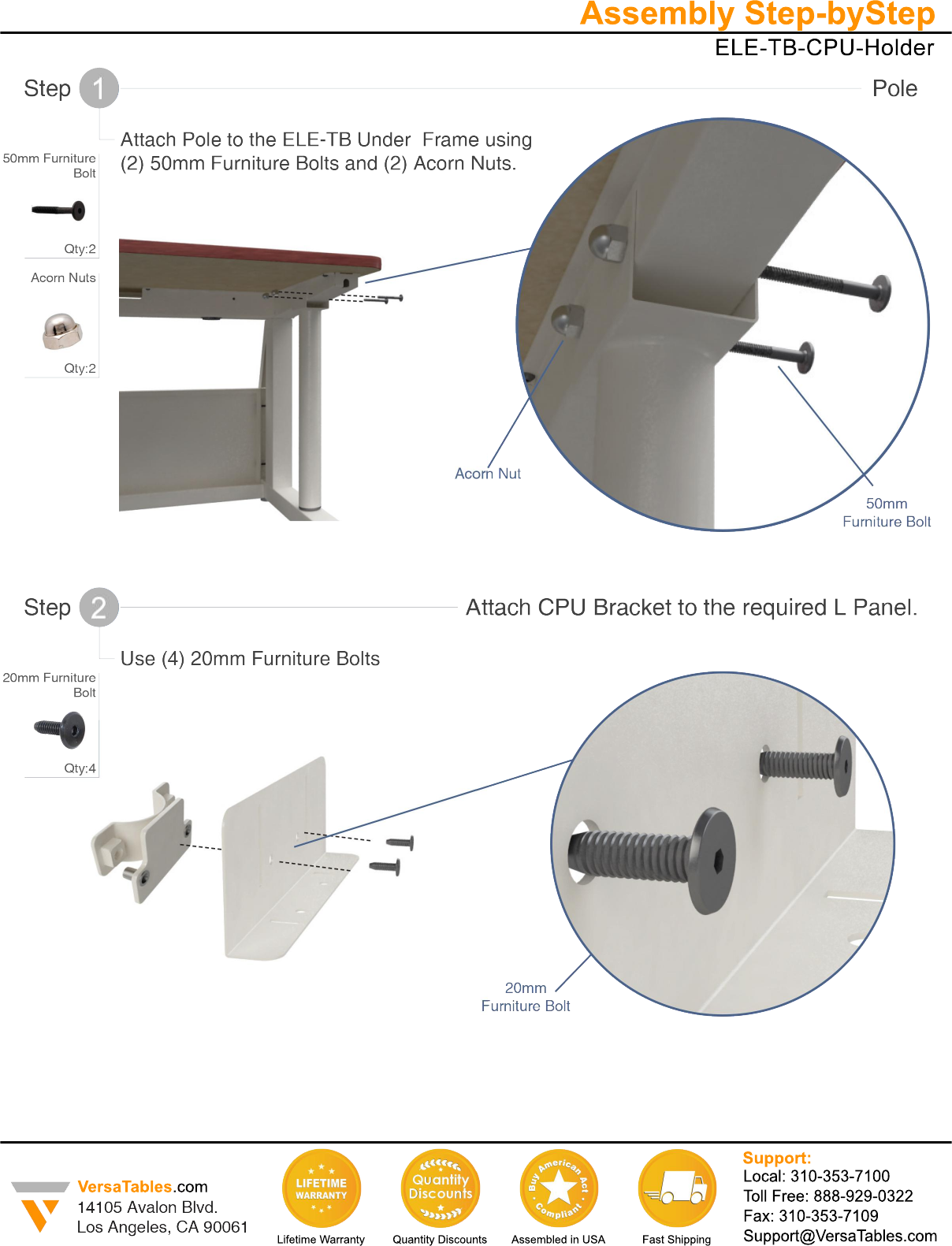 Assembly Step-byStep

ELE-TB-CPU-Holder

Step 1

Pole

Attach Pole to the ELE-TB Under Frame using (2) 50mm Furniture Bolts and (2) Acorn Nuts.

50mm Furniture Bolt

Qty:2

Acorn Nuts

Qty:2

Acorn Nut

50mm Furniture Bolt

Step 2

Attach CPU Bracket to the required L Panel.

Use (4) 20mm Furniture Bolts

20mm Furniture Bolt

Qty:4

20mm Furniture Bolt

VersaTables.com
14105 Avalon Blvd.
Los Angeles, CA 90061

LIFETIME WARRANTY

Lifetime Warranty

Quantity Discounts

Quantity Discounts

Buy American Act Compliant

Assembled in USA

Fast Shipping

Support:
Local: 310-353-7100
Toll Free: 888-929-0322
Fax: 310-353-7109
Support@VersaTables.com