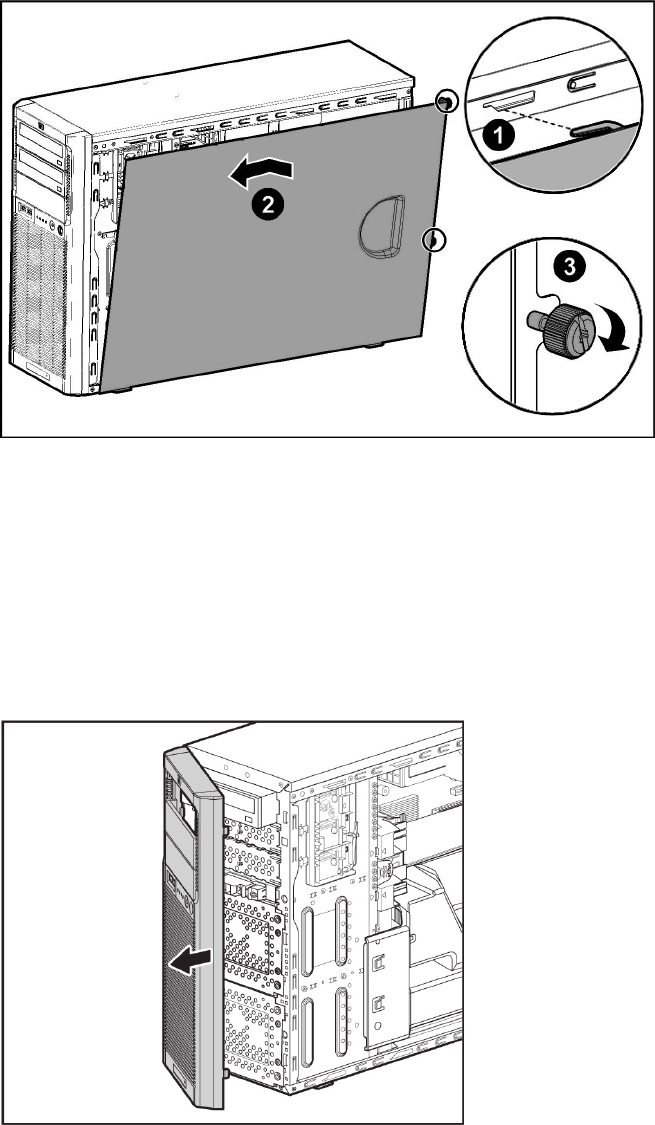 1

2

3