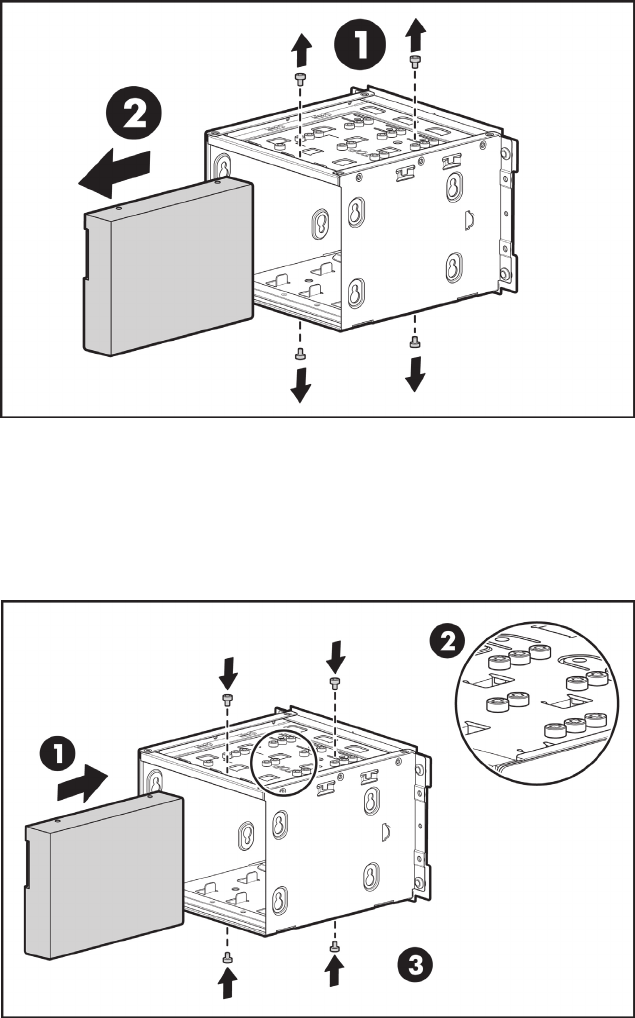 1
2

2
1
3