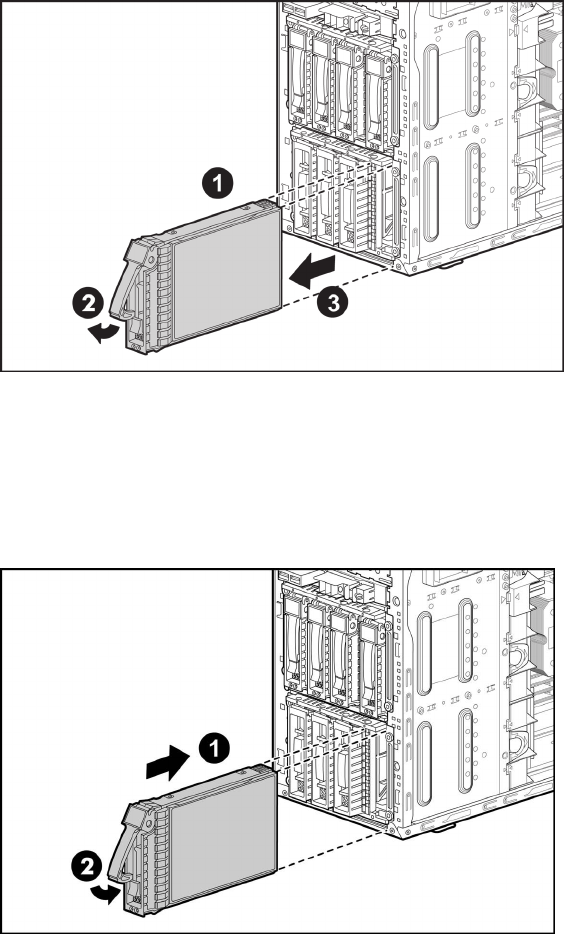 1
2
3

1
2