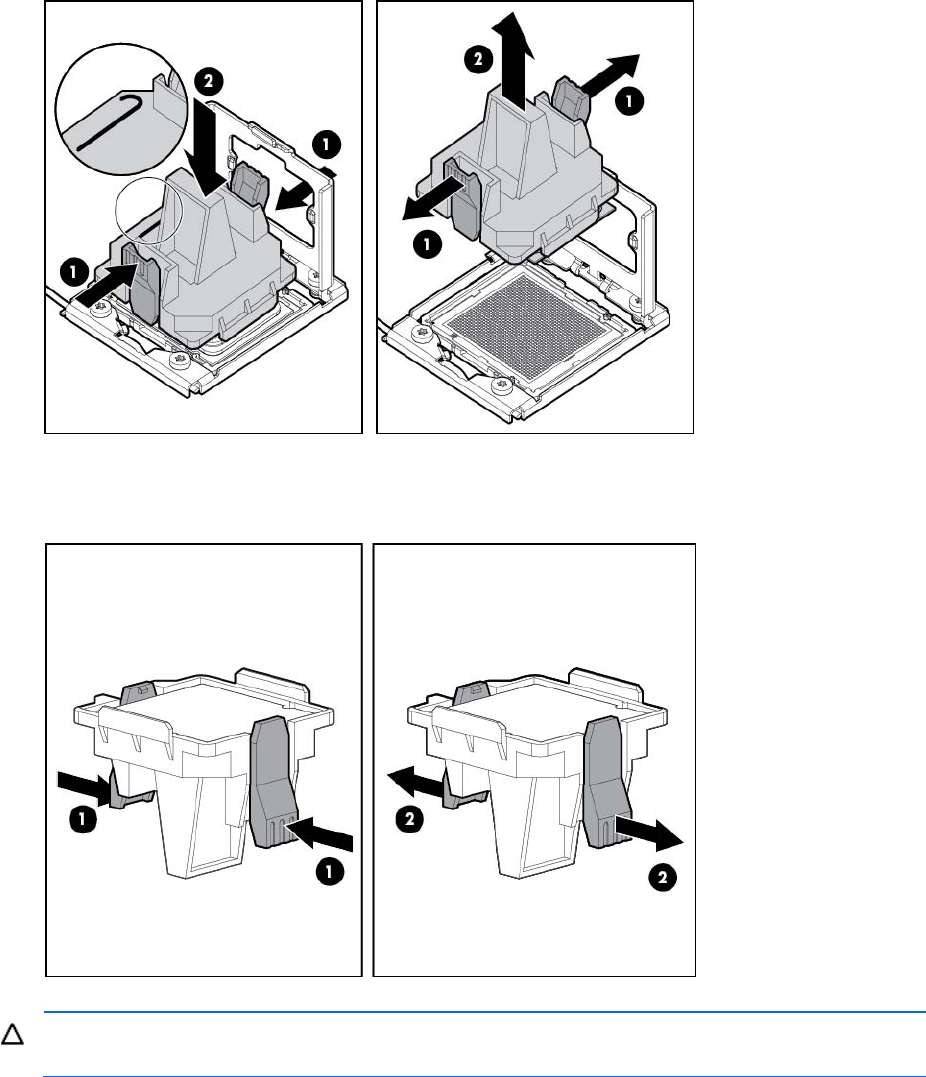 2
1
1
2
1
1
1
1
2
2