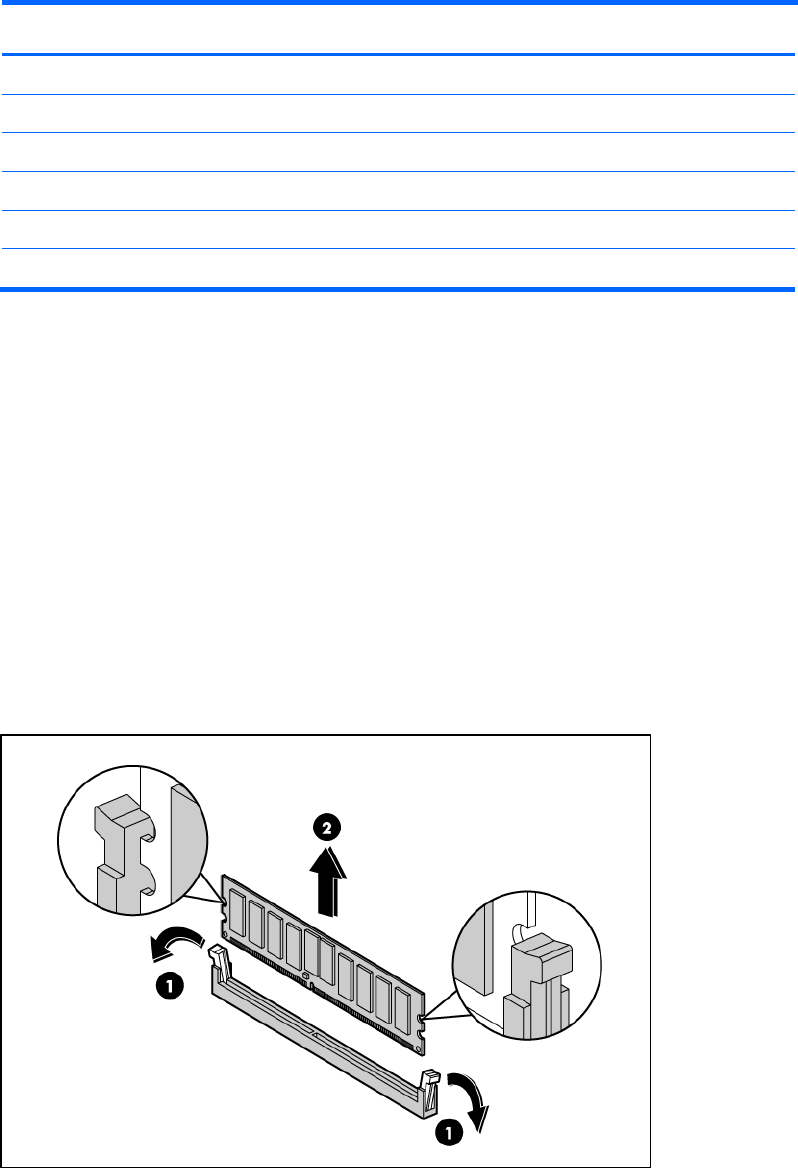 2

1

1