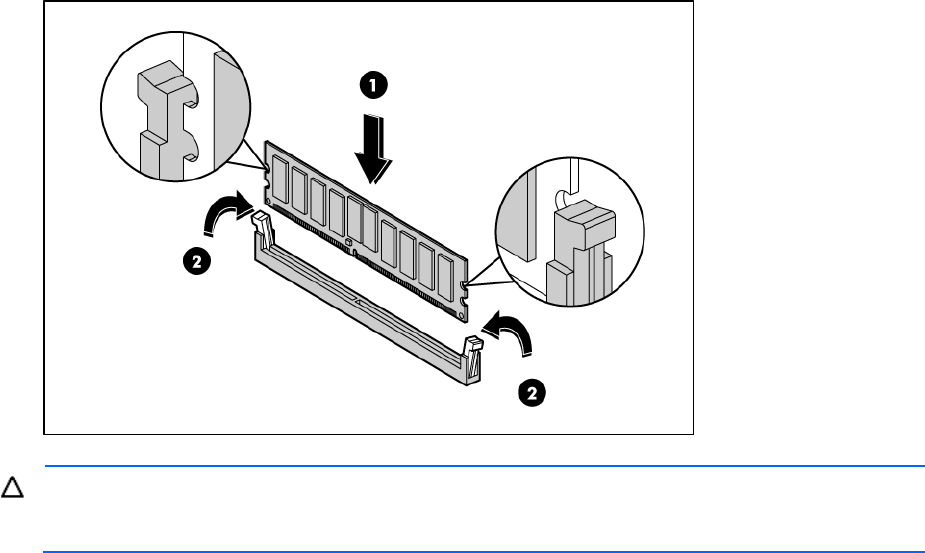 1

2

2