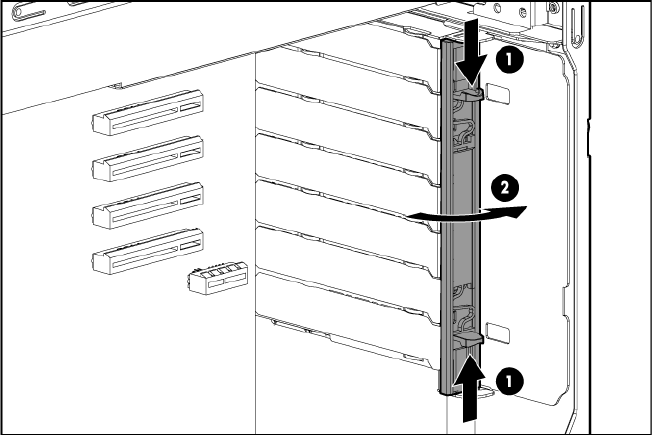 1
2
1