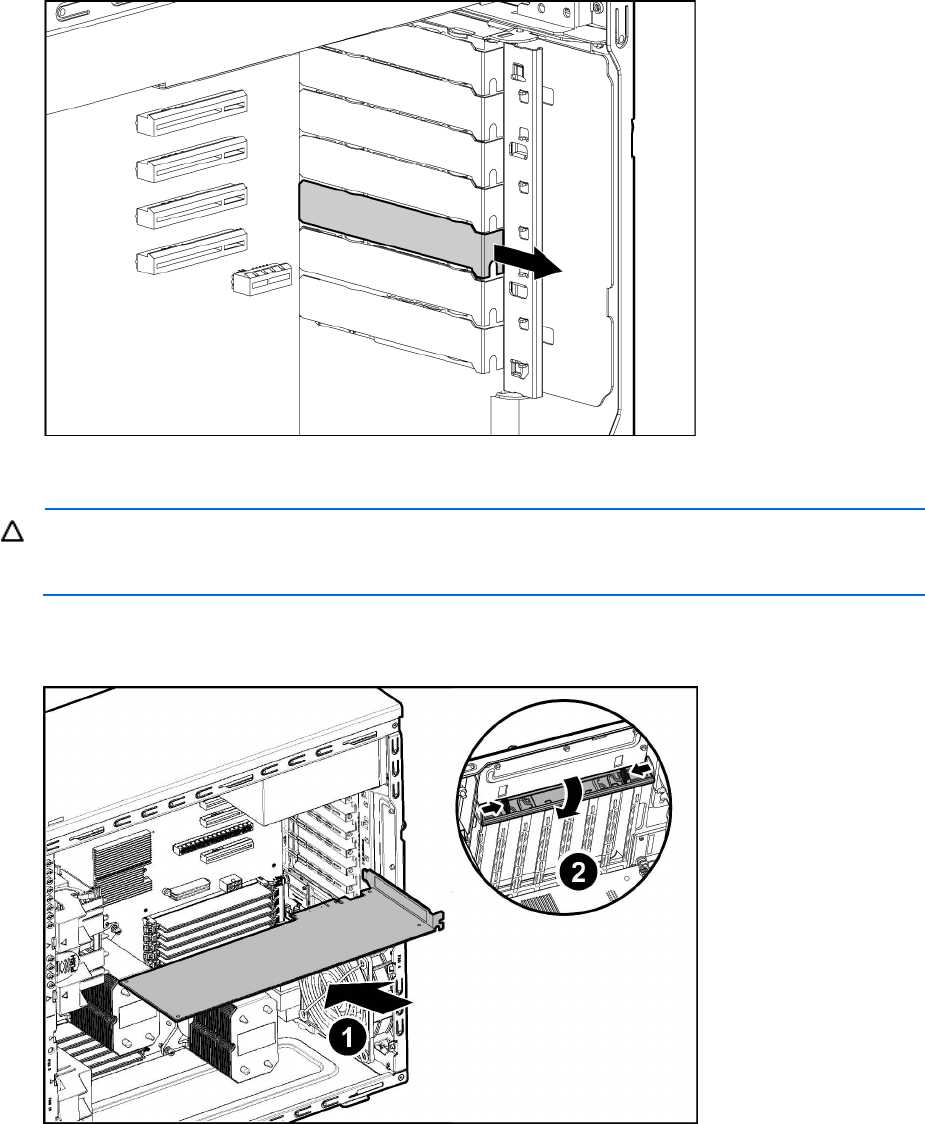 1

2