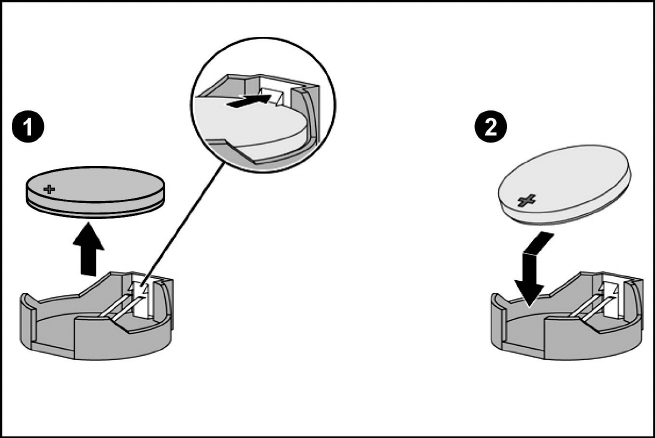 1

+

2

+