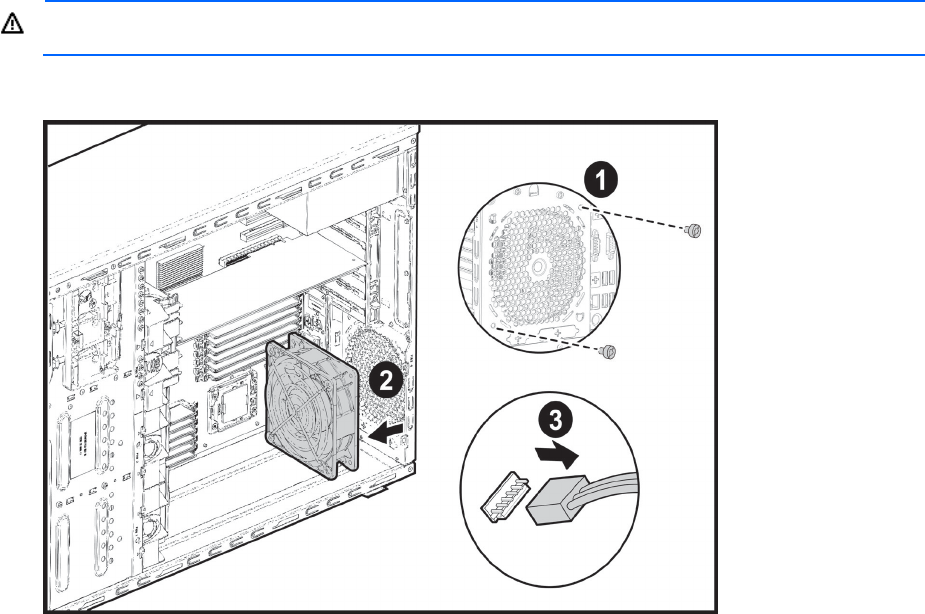 1

2

3