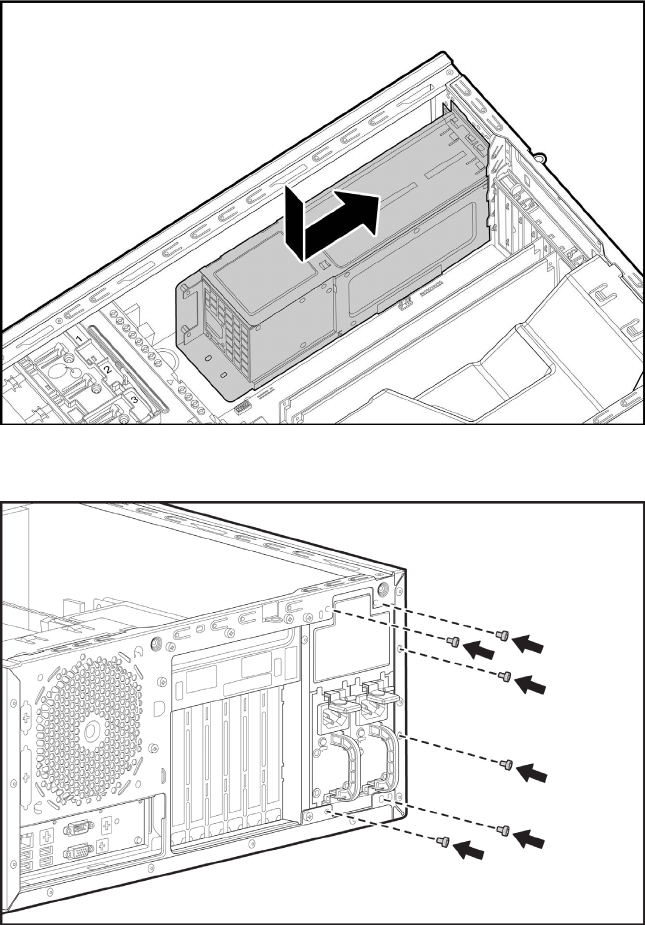 1
2
3