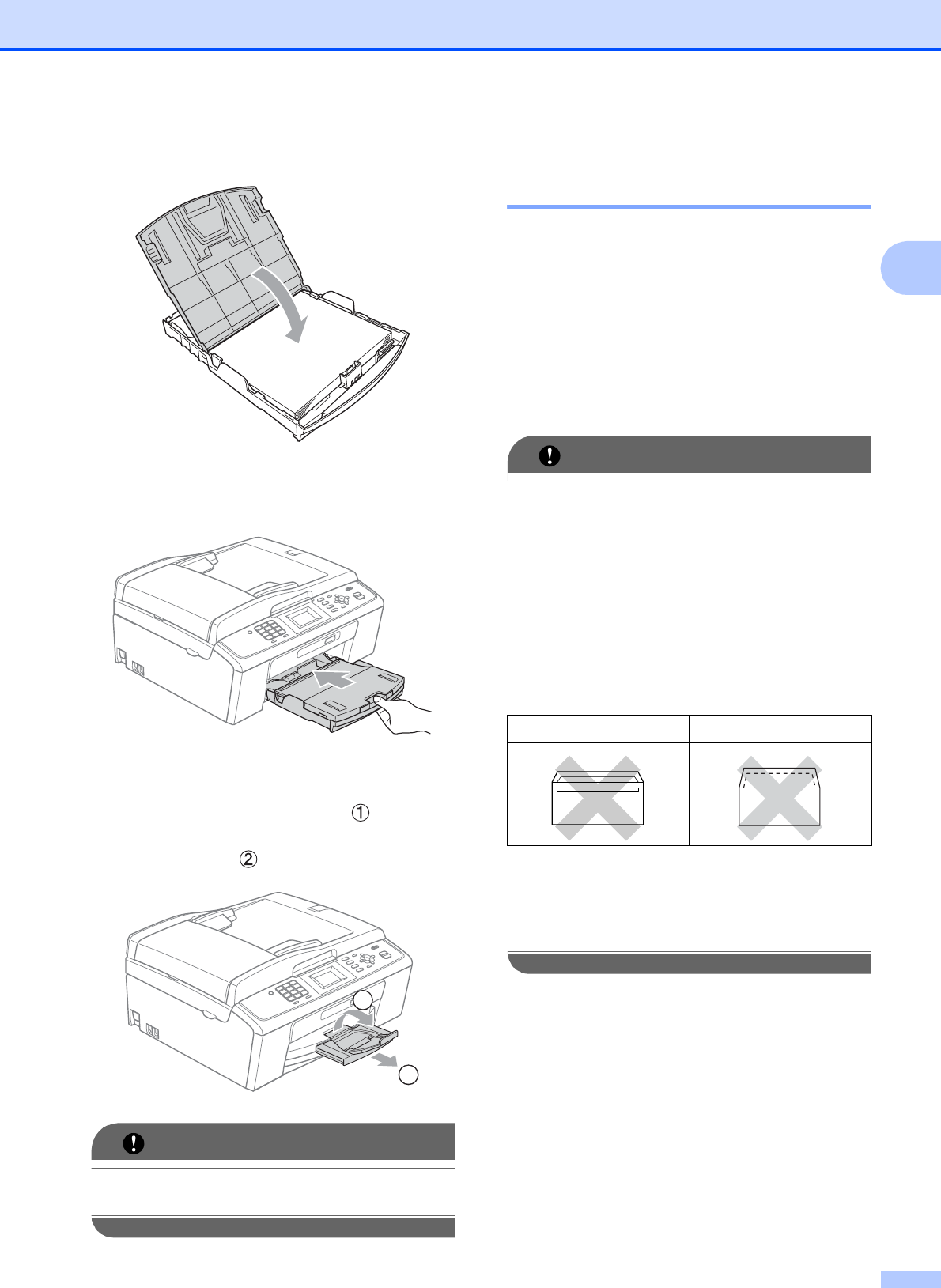 ①

②