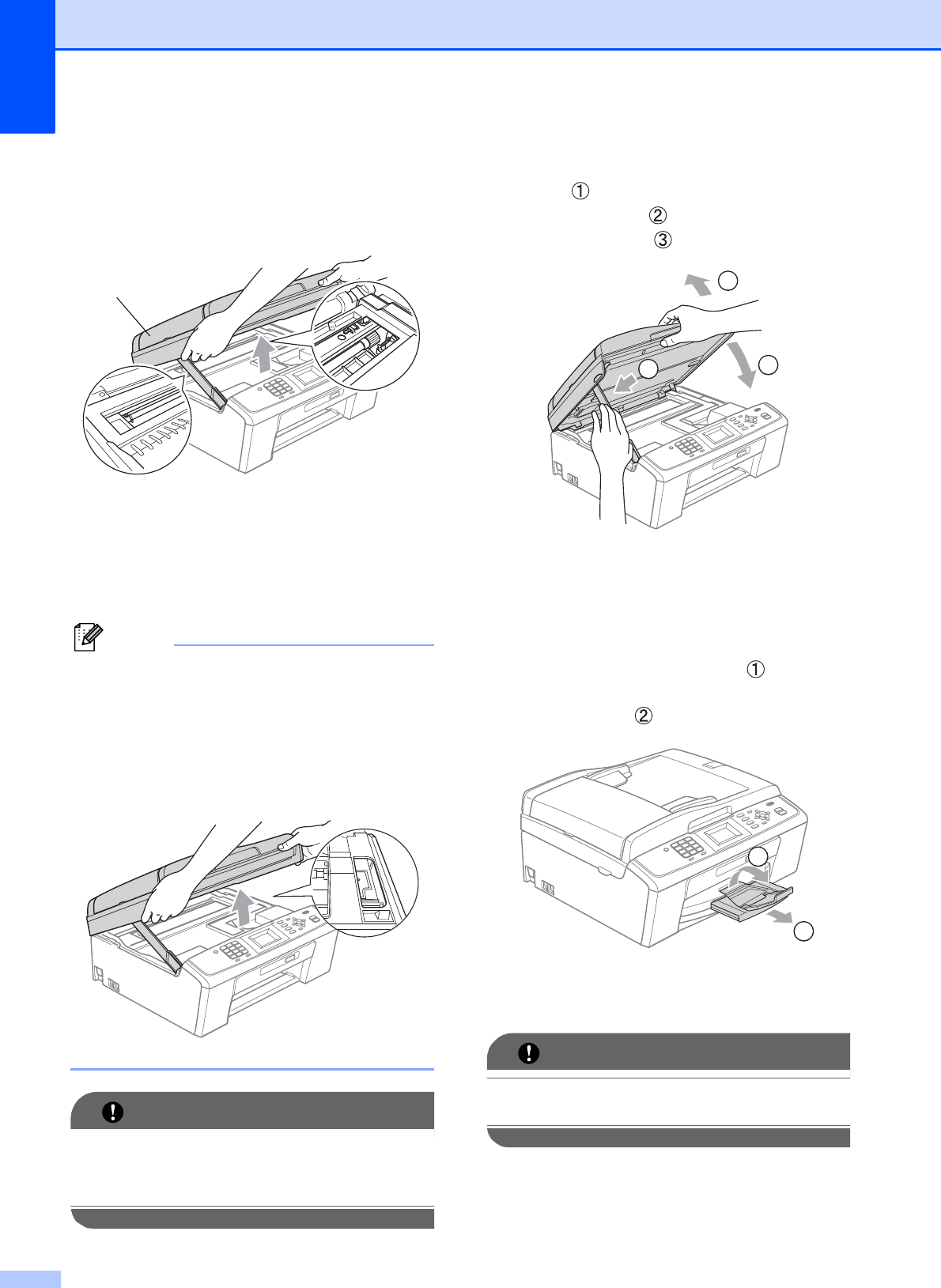 ①
②
③
①
②