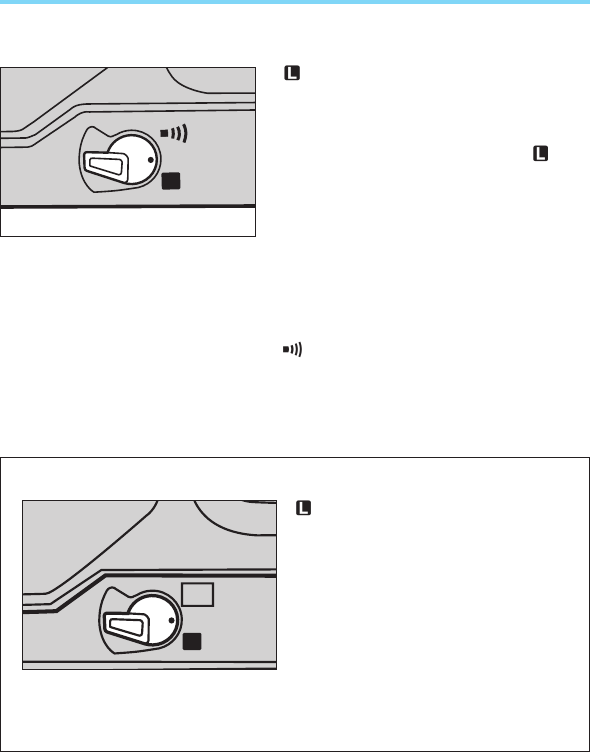 L

L

L