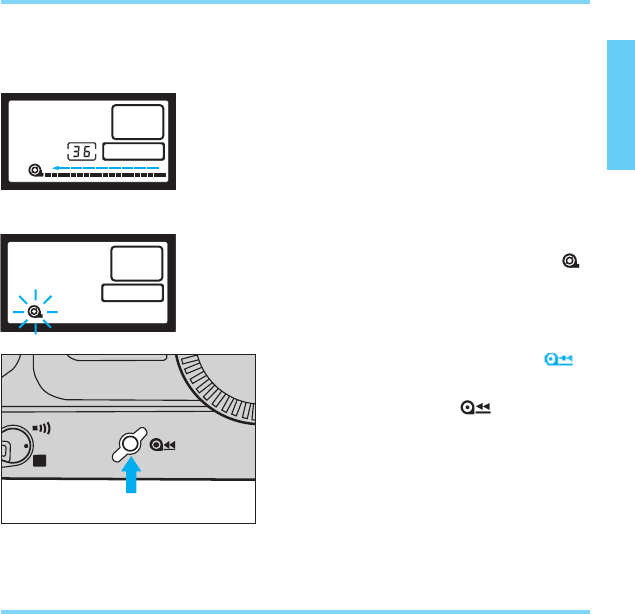 36