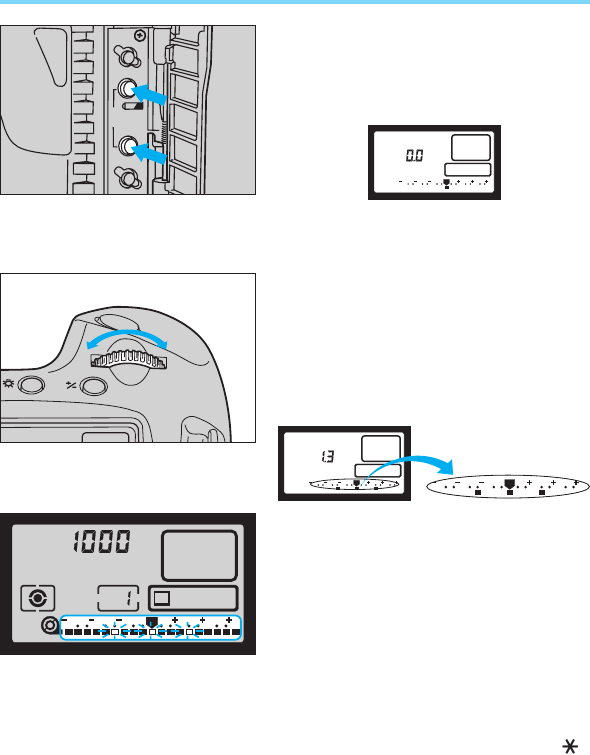 0.0

1.3

1000

1