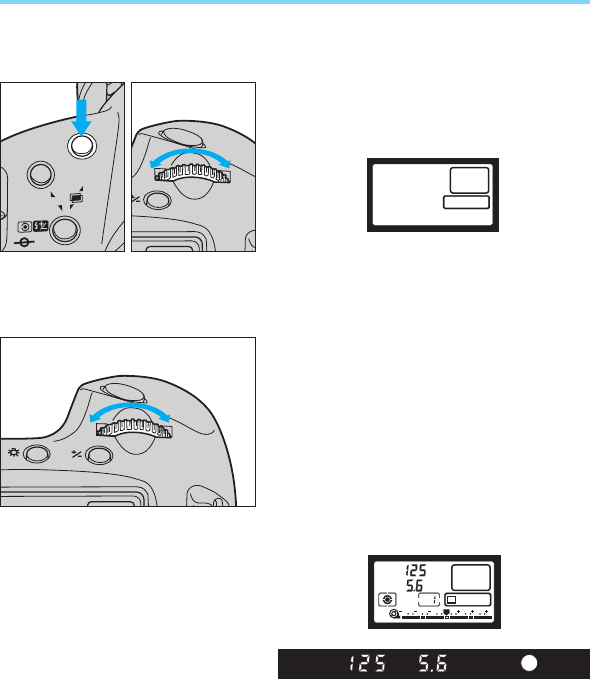 125
5.6
1

125 5.6