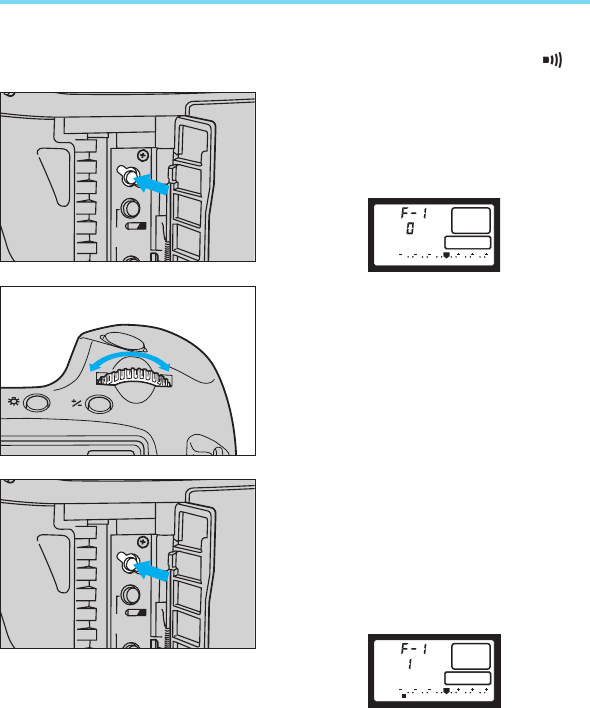 F-1
0

F-1
1