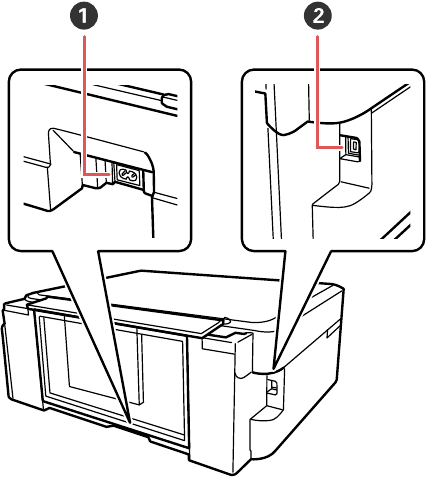 1
2