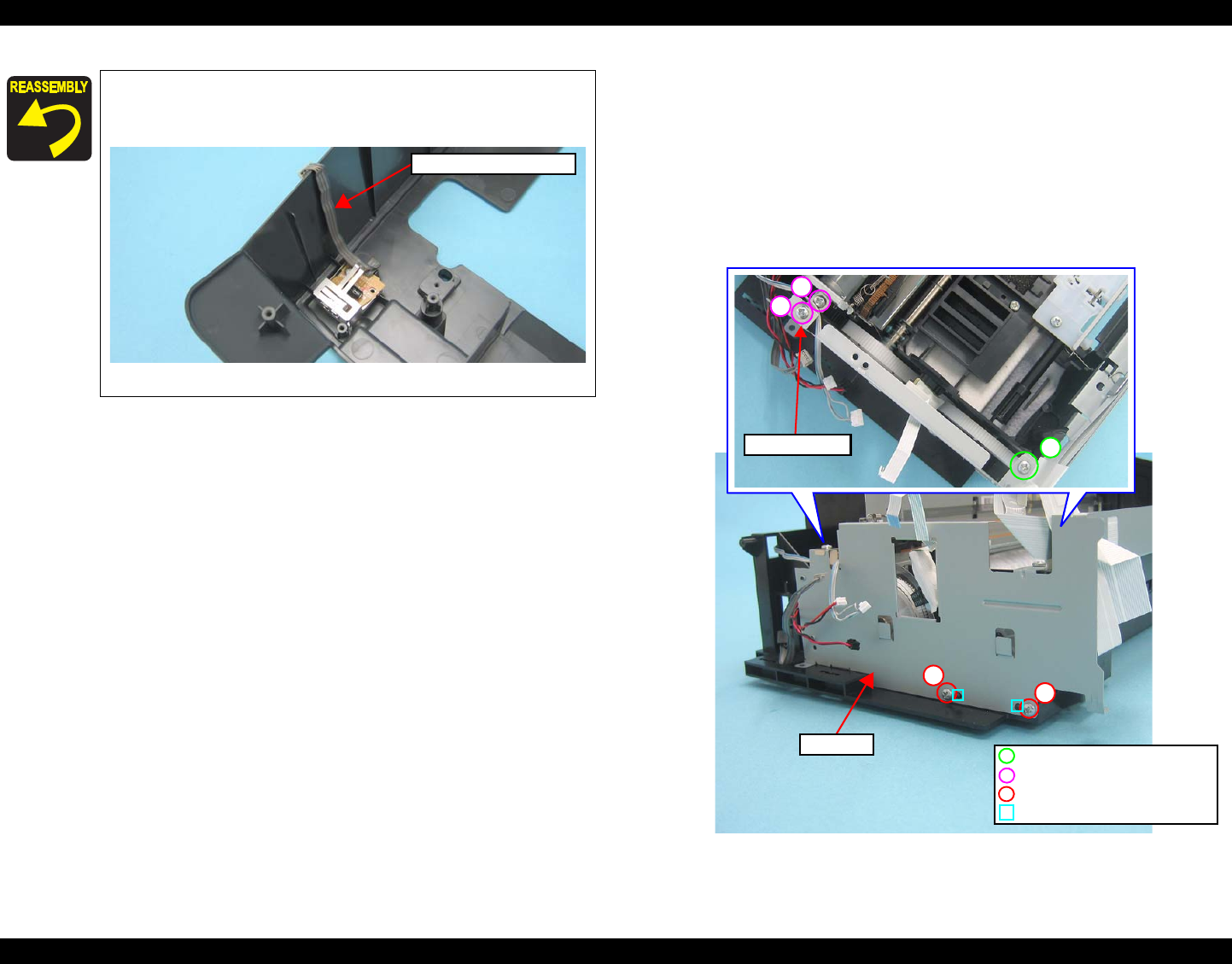 REASSEMBLY