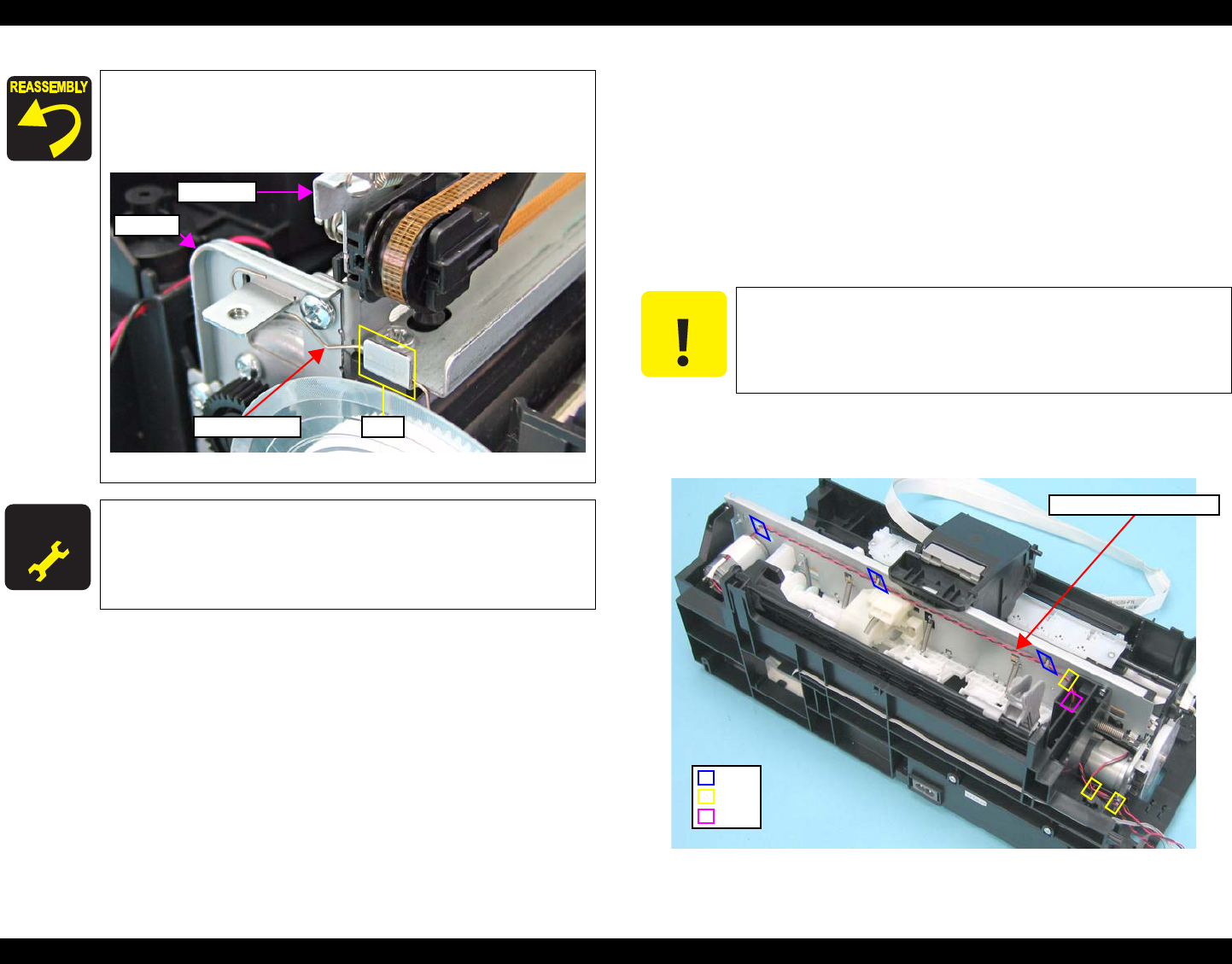 REASSEMBLY