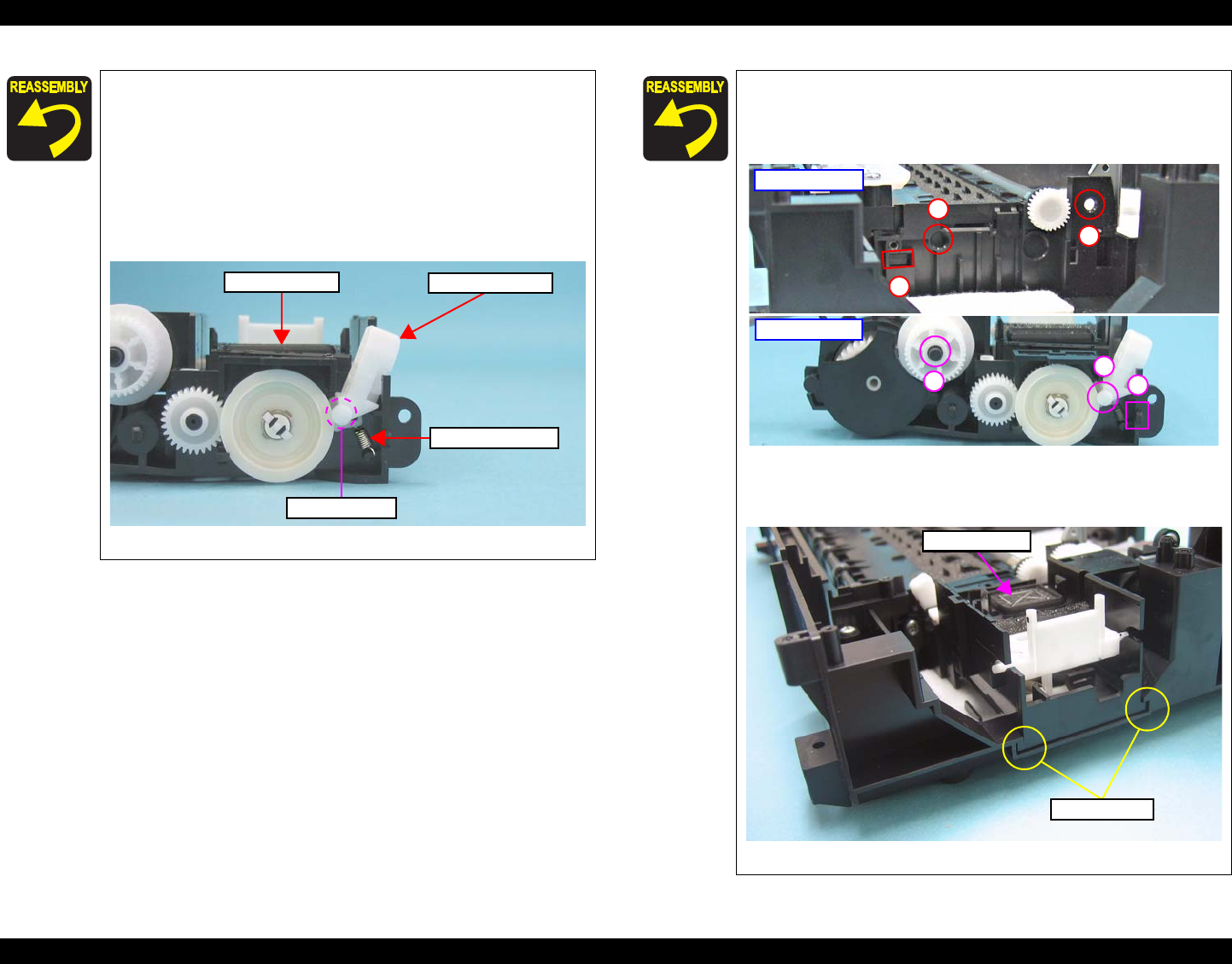 REASSEMBLY

REASSEMBLY