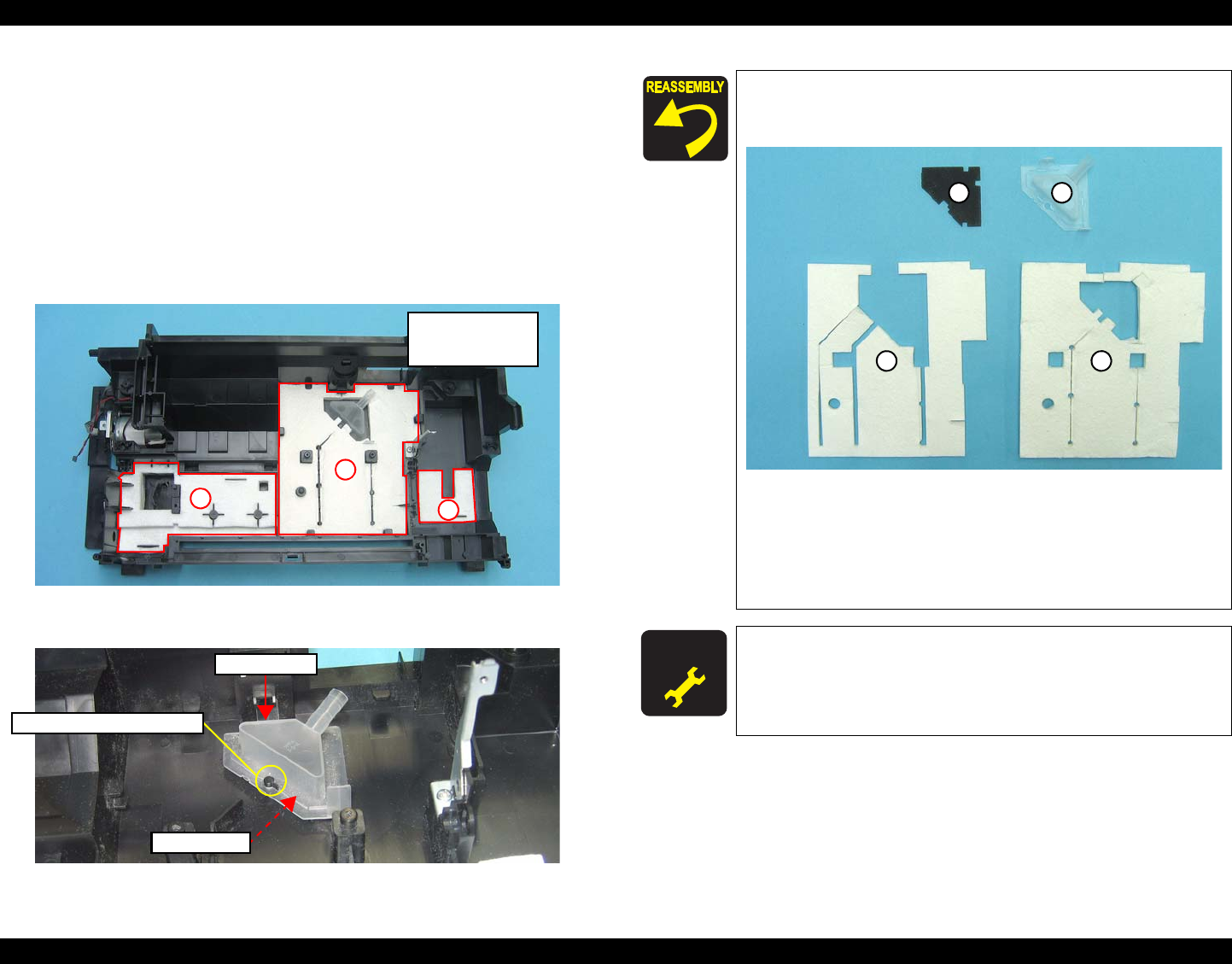 REASSEMBLY