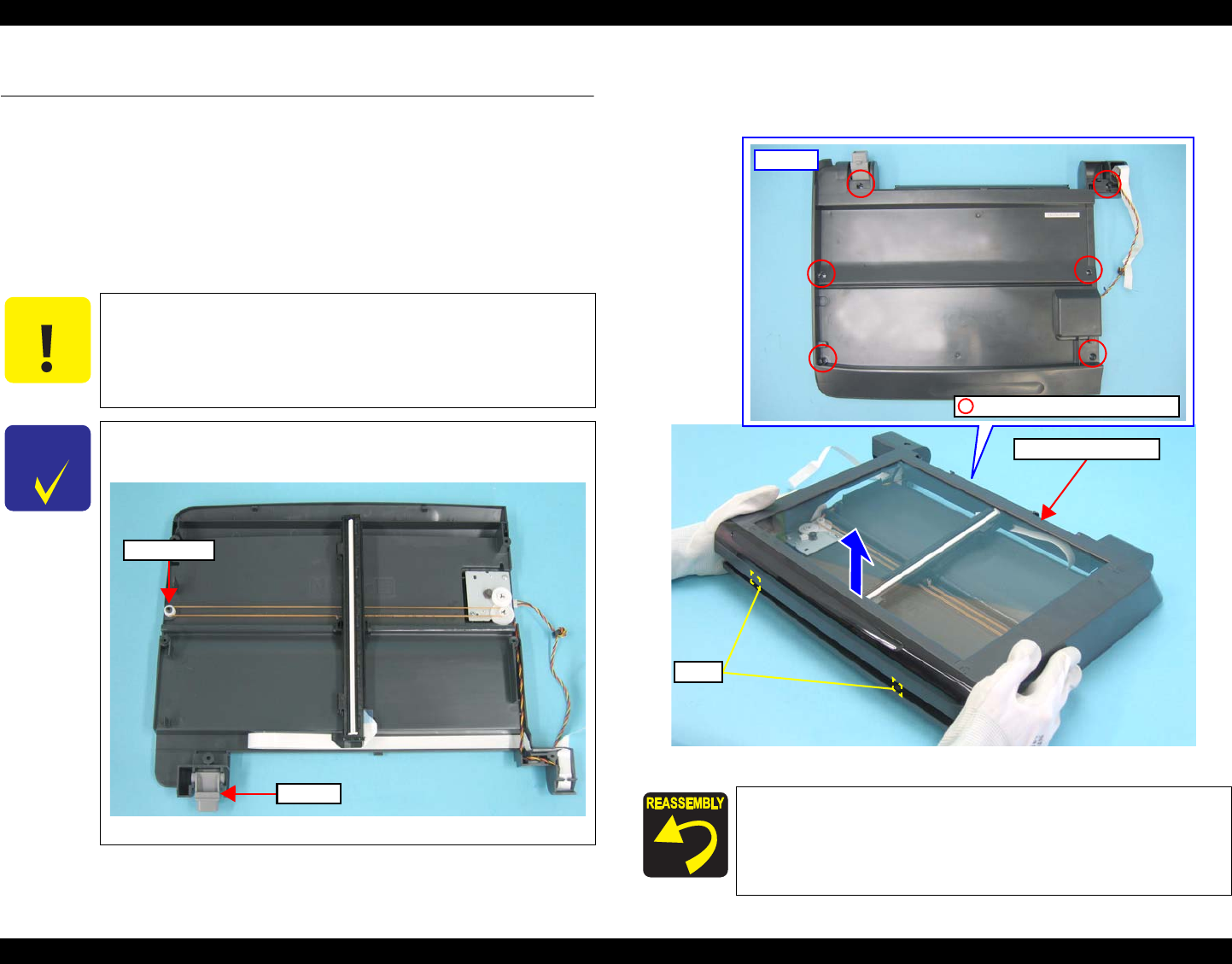 REASSEMBLY