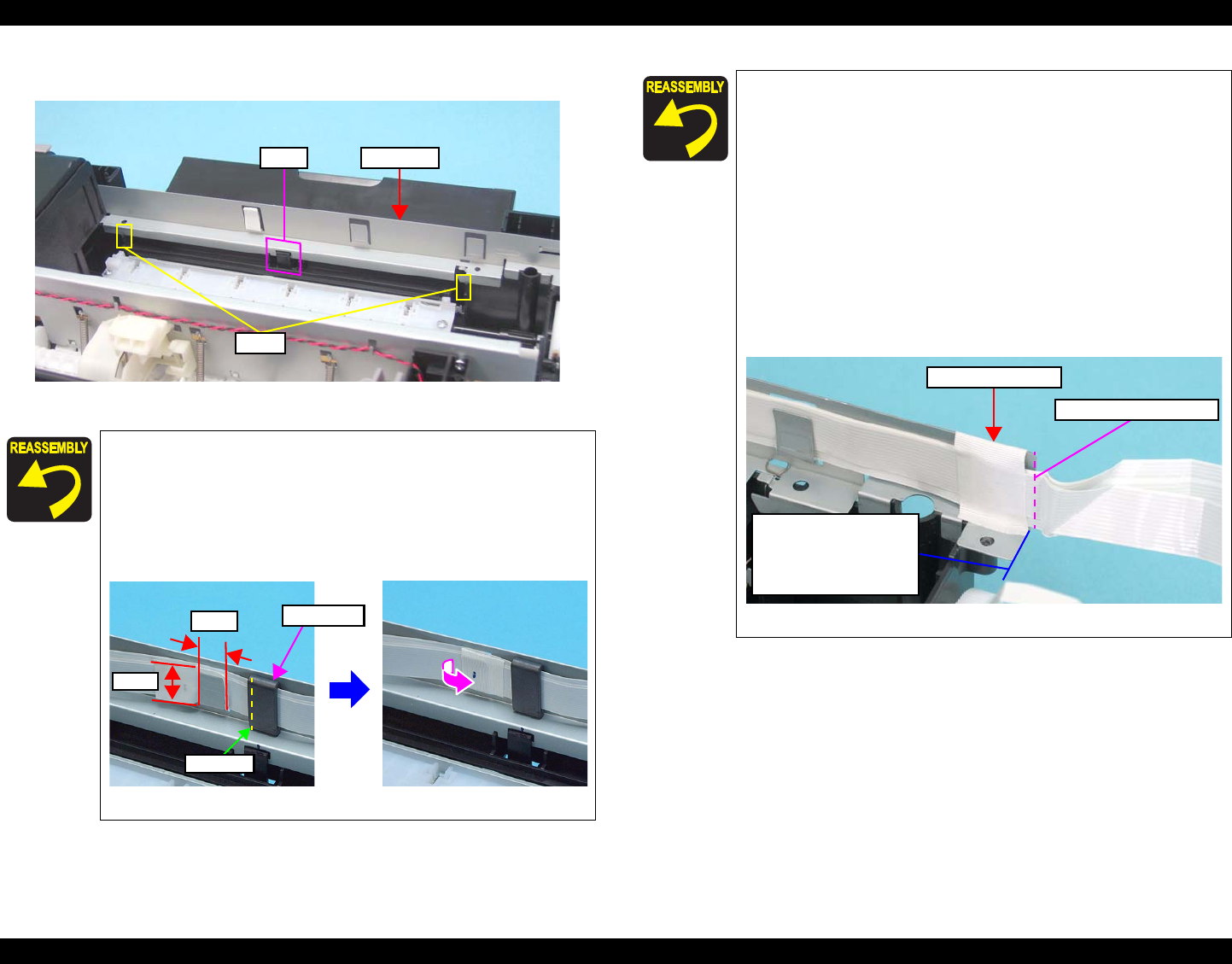 REASSEMBLY

REASSEMBLY