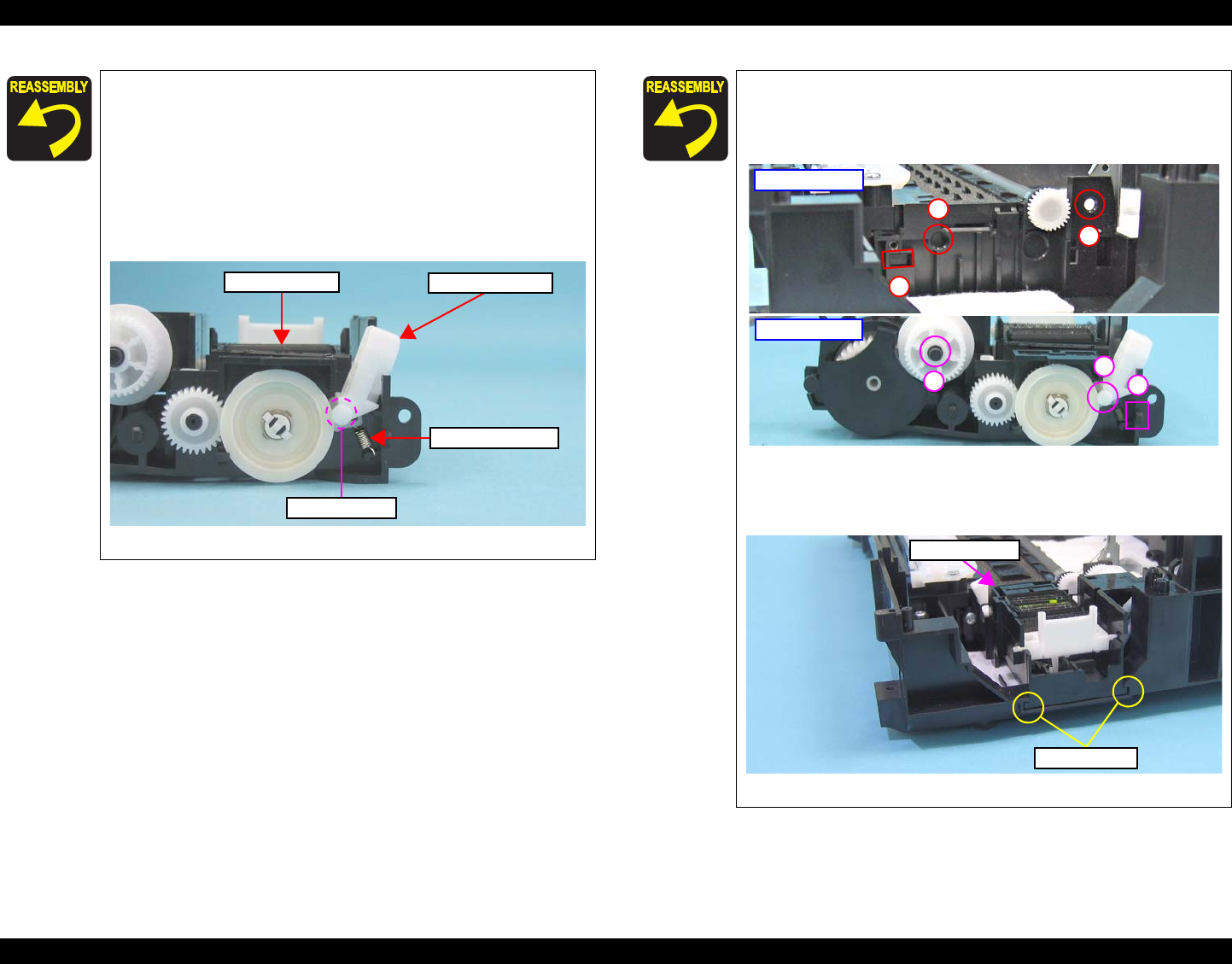 REASSEMBLY

REASSEMBLY