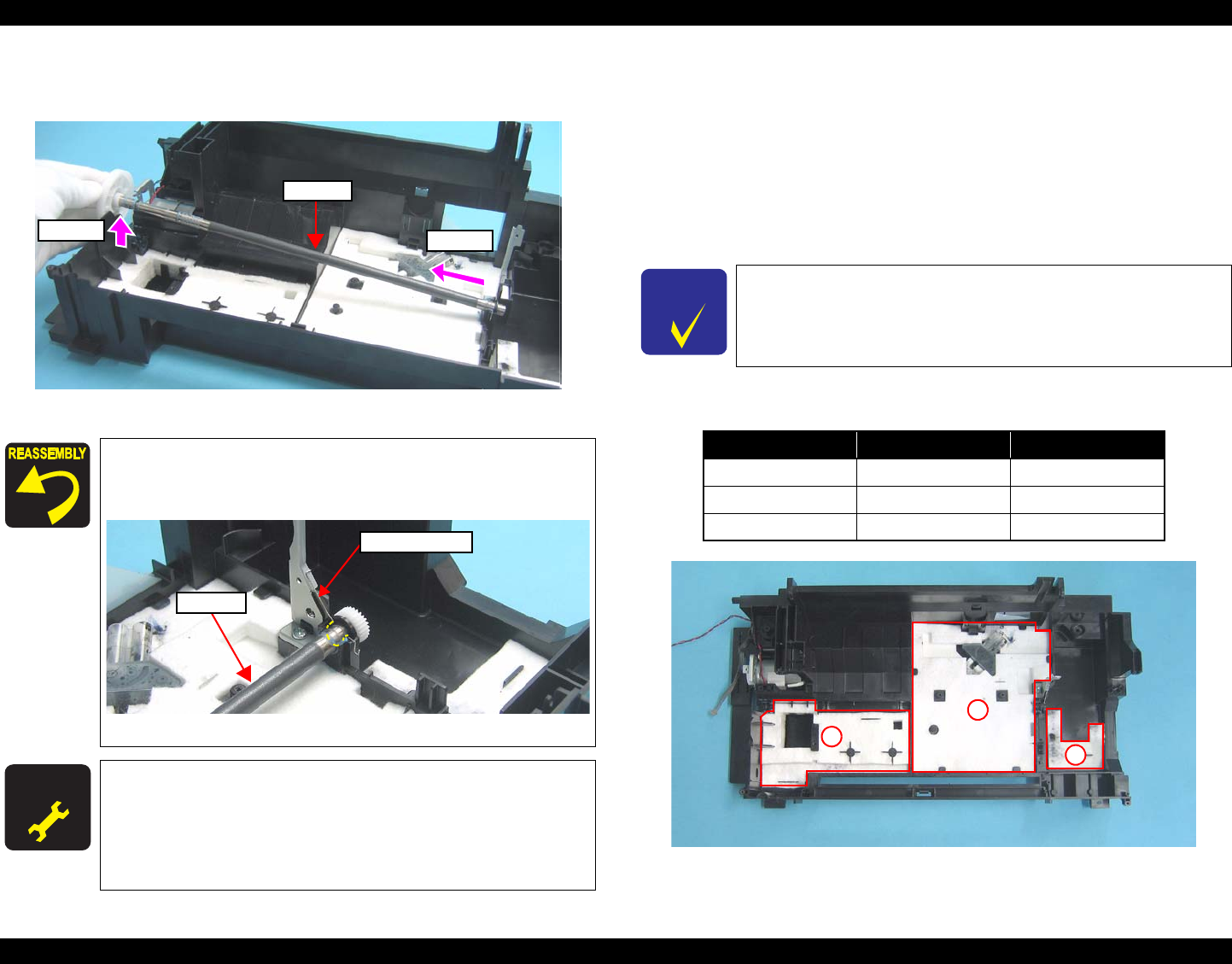 REASSEMBLY