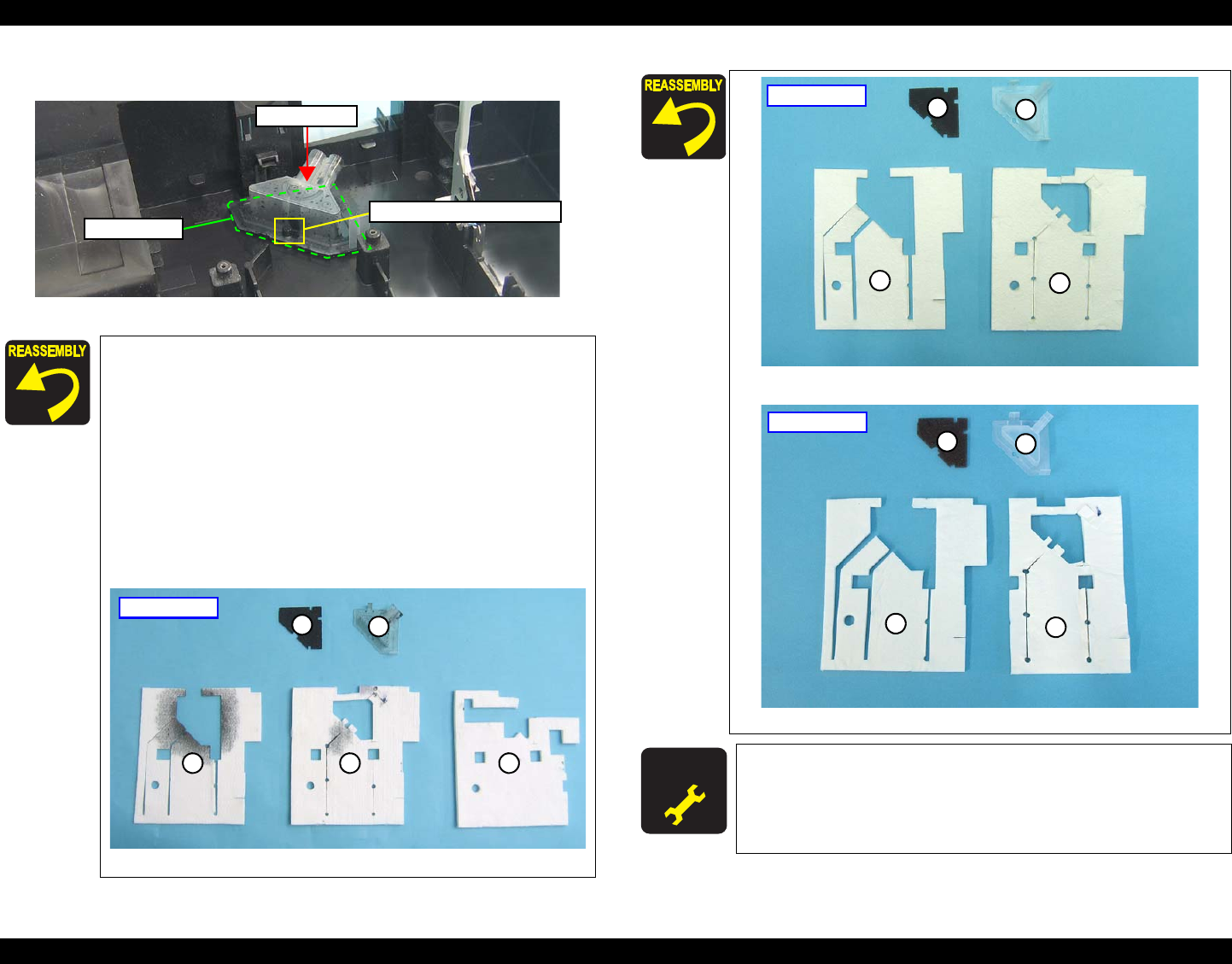 REASSEMBLY

REASSEMBLY