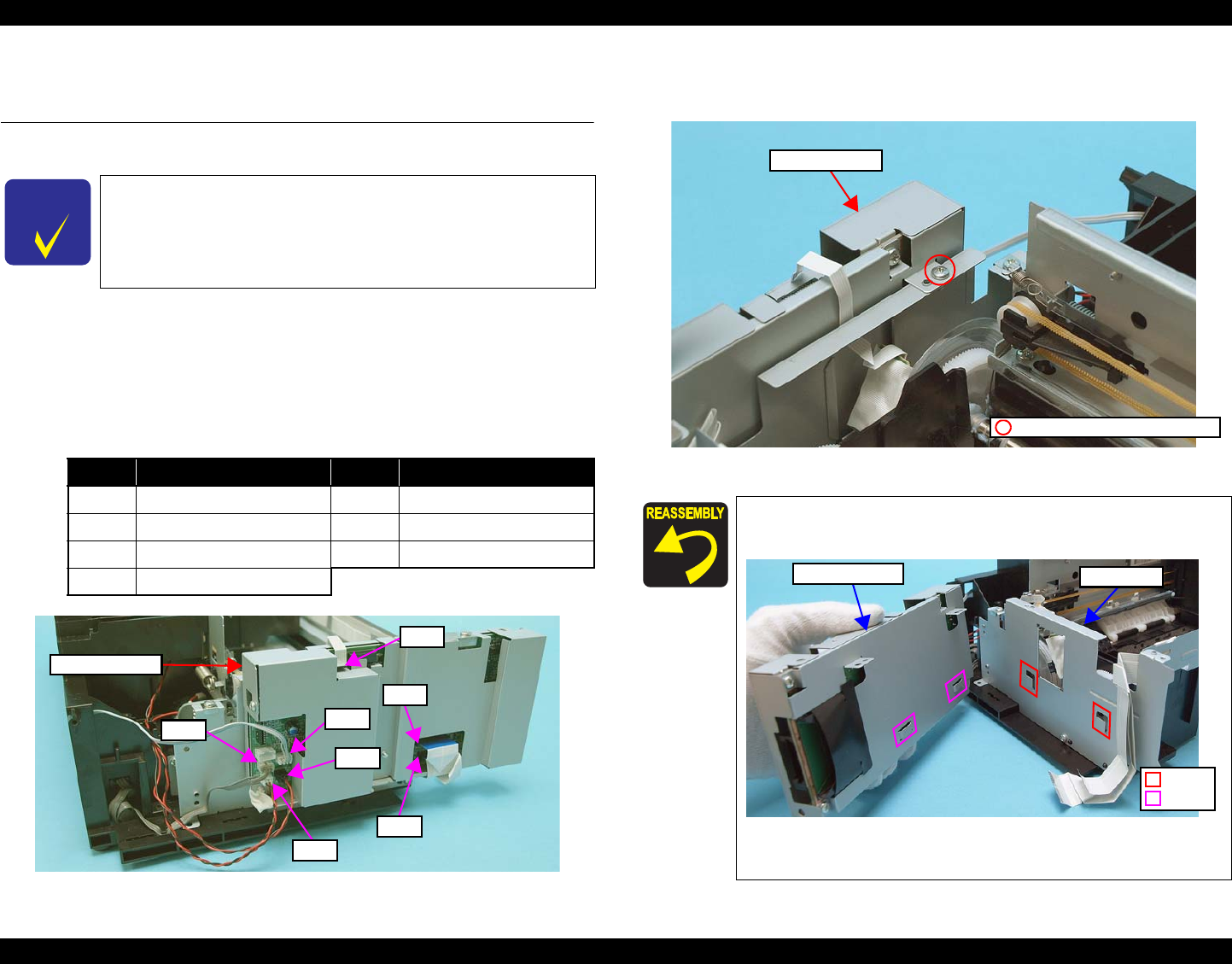 REASSEMBLY