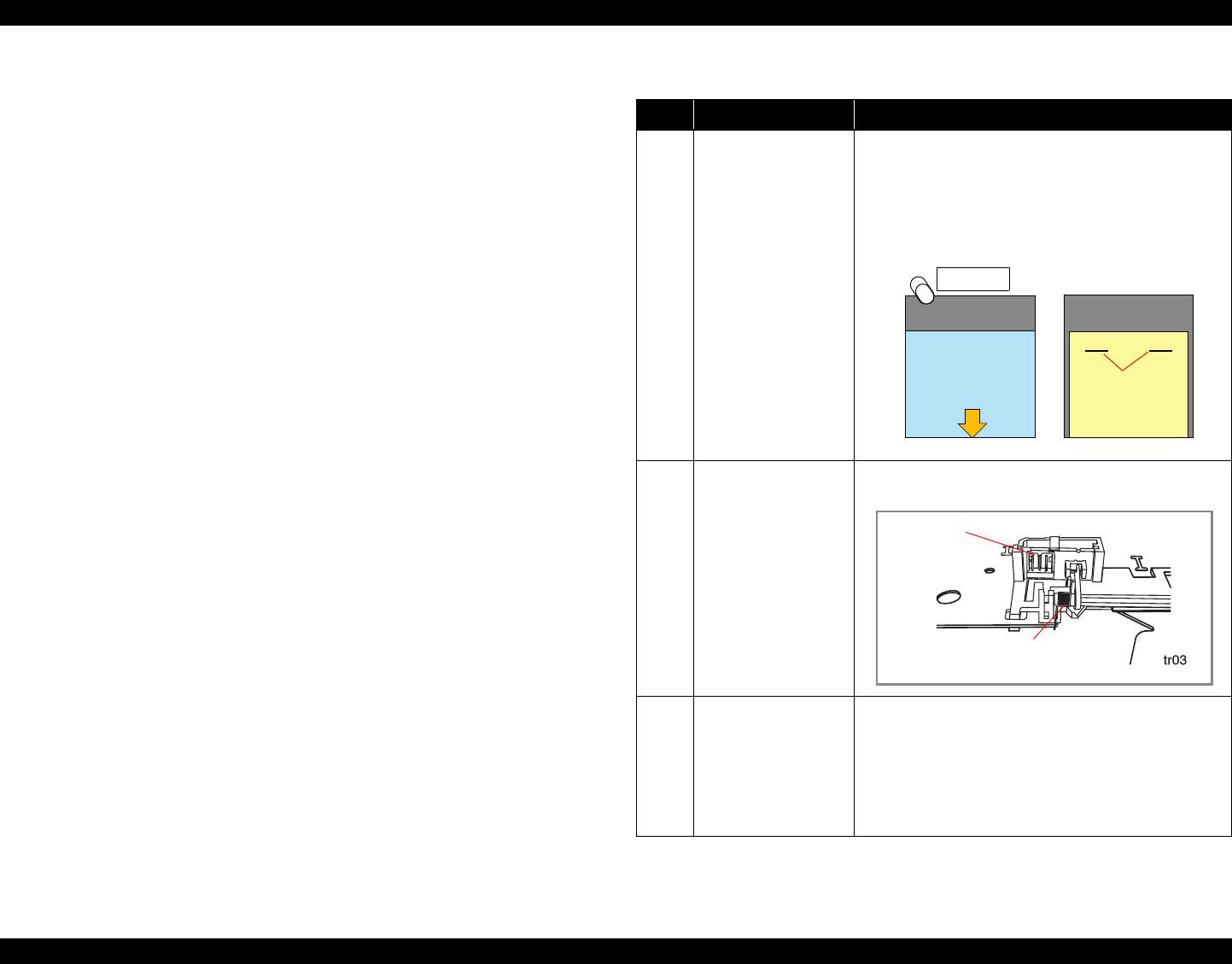 tr03