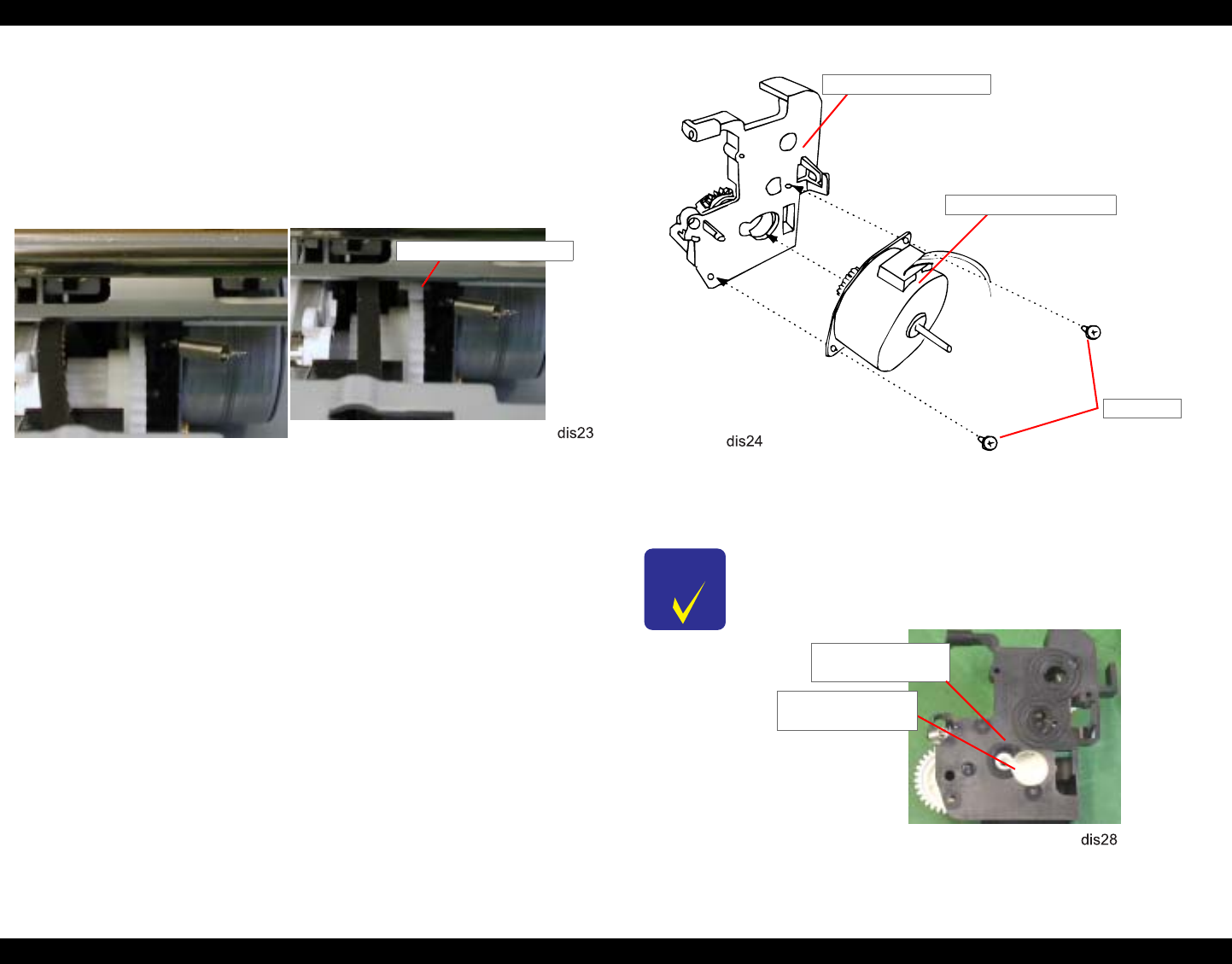 dis23

dis24

dis28