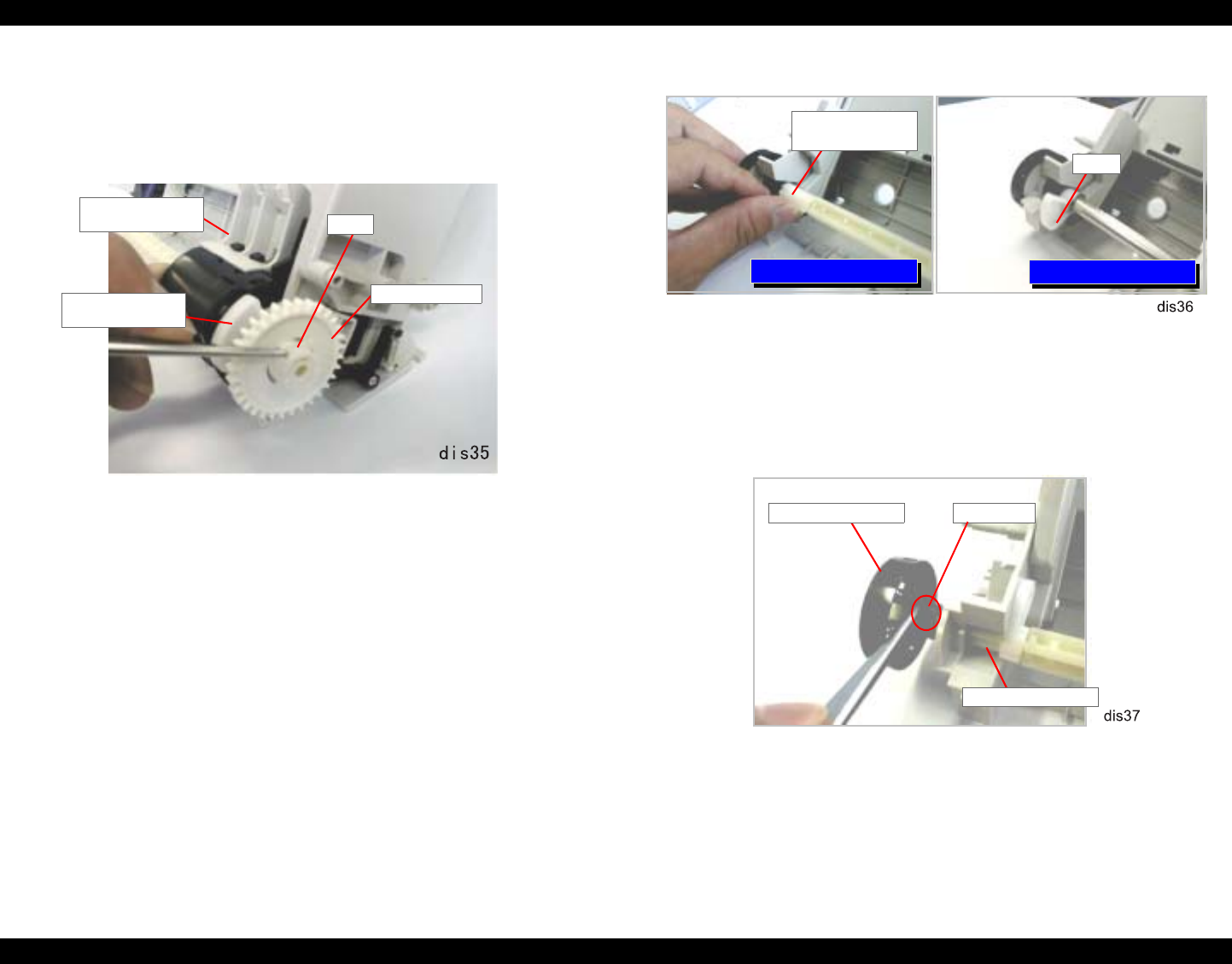 dis35

dis36

dis37