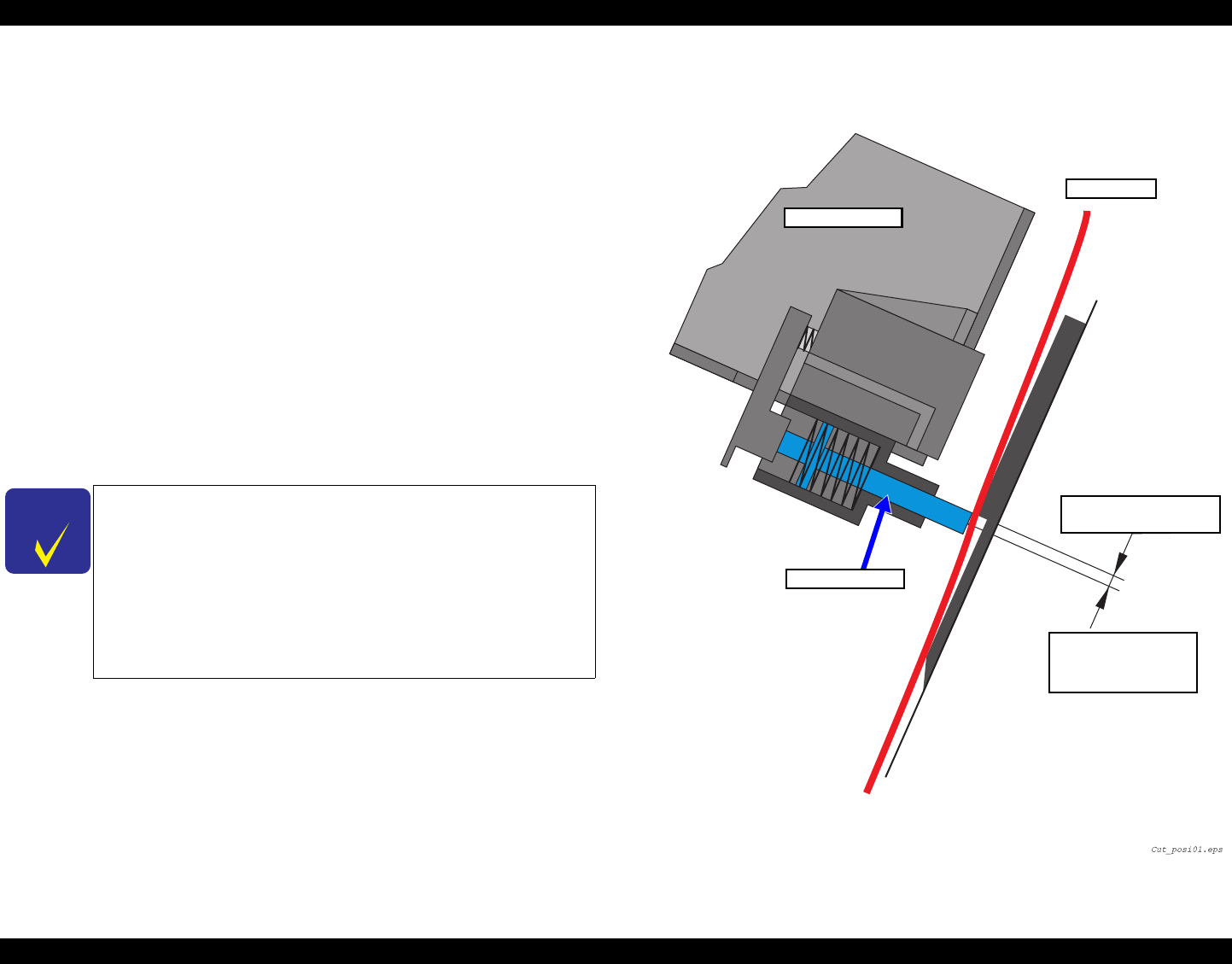 Cut_posi01.eps