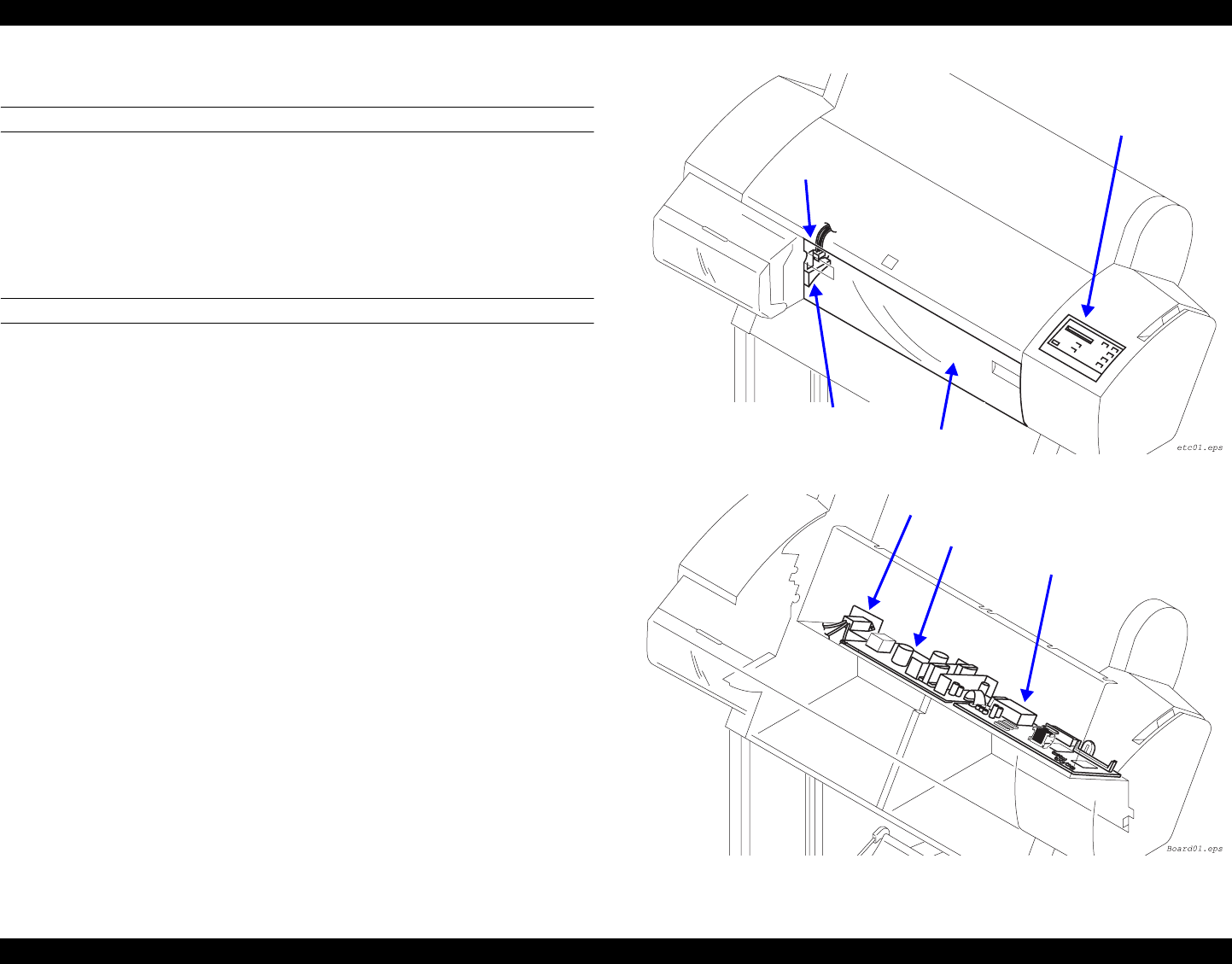 etc01.eps

Board01.eps