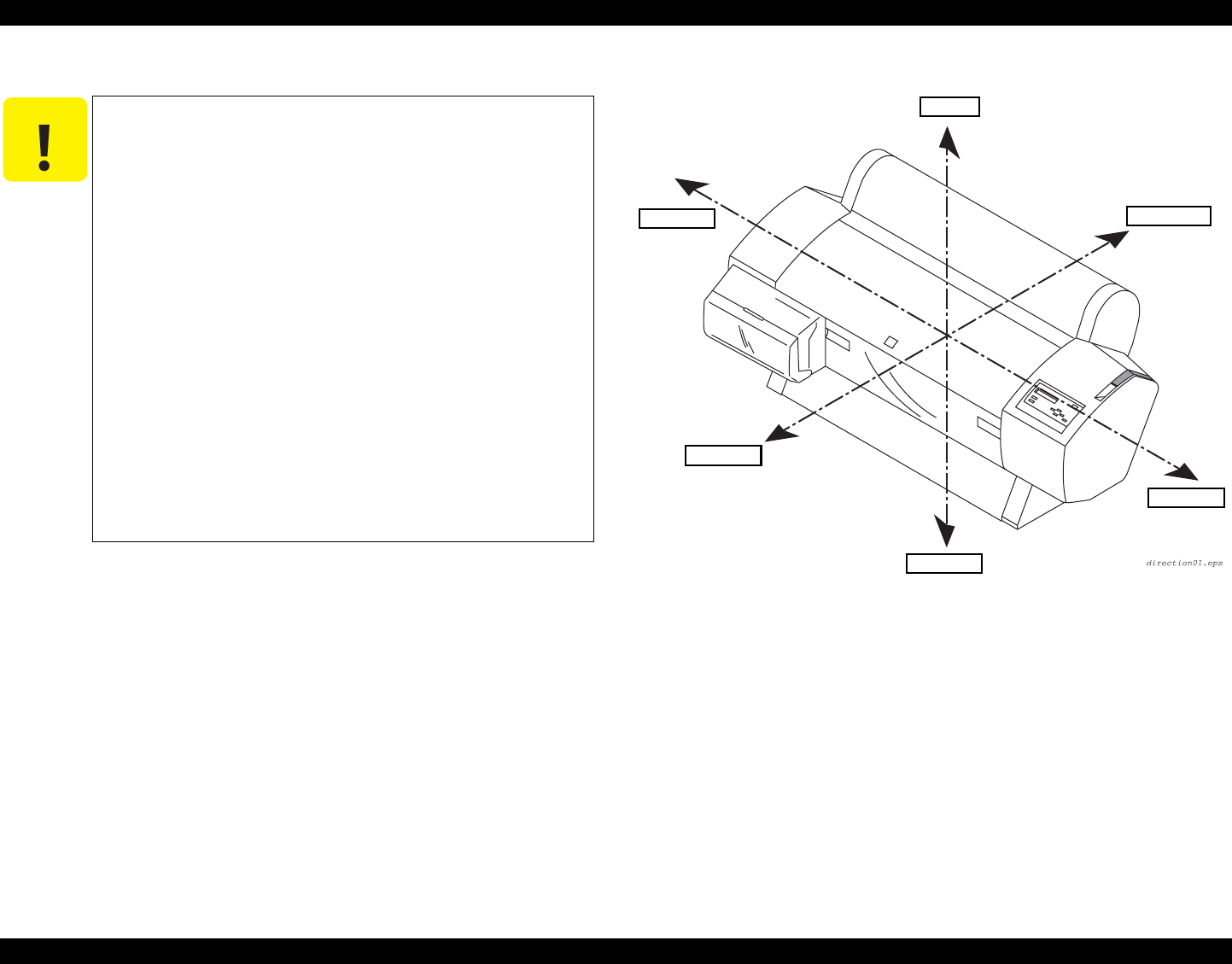 !

direction01.eps