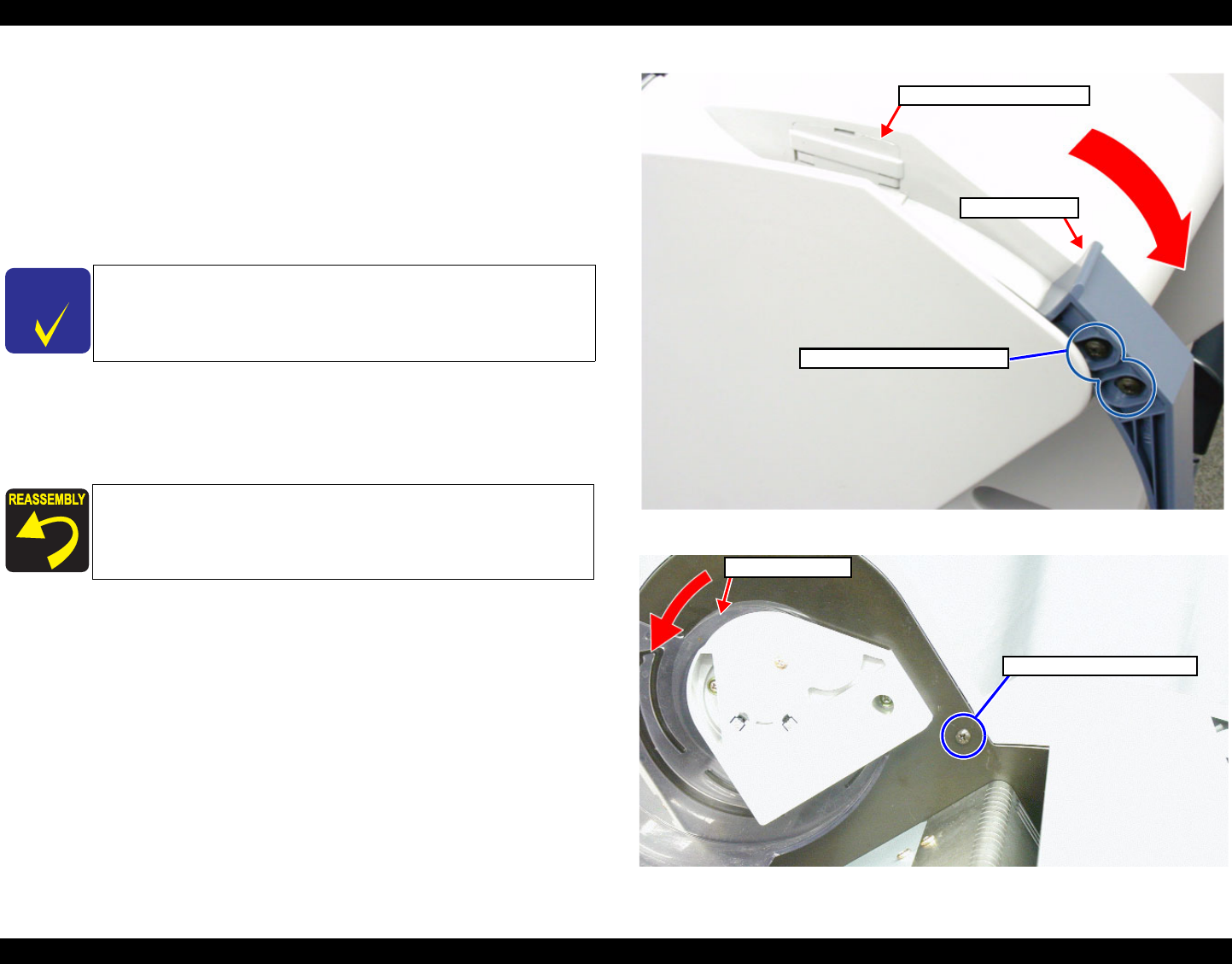 REASSEMBLY